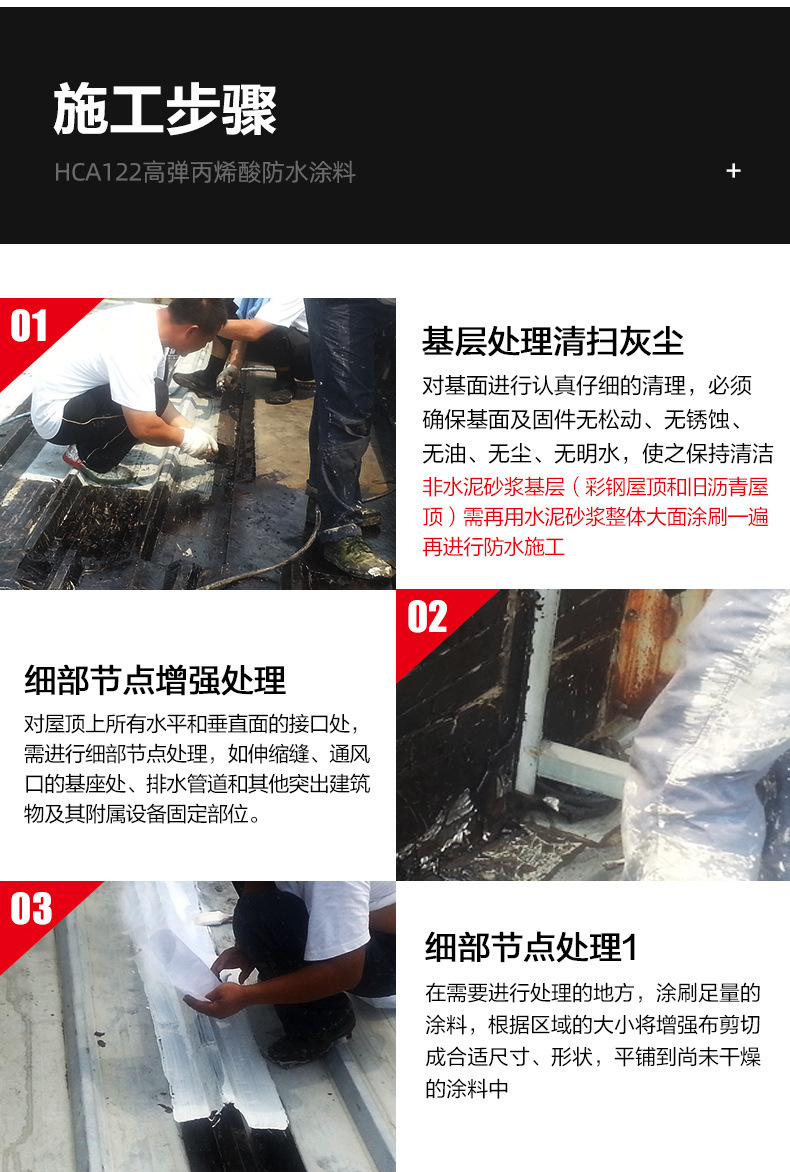 施工步骤

HCA122高弹丙烯酸防水涂料

+

01

基层处理清扫灰尘

对基面进行认真仔细的清理，必须确保基面及固件无松动、无锈蚀、无油、无尘、无明水，使之保持清洁

非水泥砂浆基层（彩钢屋顶和旧沥青屋顶）需再用水泥砂浆整体大面涂刷一遍再进行防水施工

02

细部节点增强处理

对屋顶上所有水平和垂直面的接口处，需进行细部节点处理，如伸缩缝、通风口的基座处、排水管道和其他突出建筑物及其附属设备固定部位。

03

细部节点处理1

在需要进行处理的地方，涂刷足量的涂料，根据区域的大小将增强布剪切成合适尺寸、形状，平铺到尚未干燥的涂料中