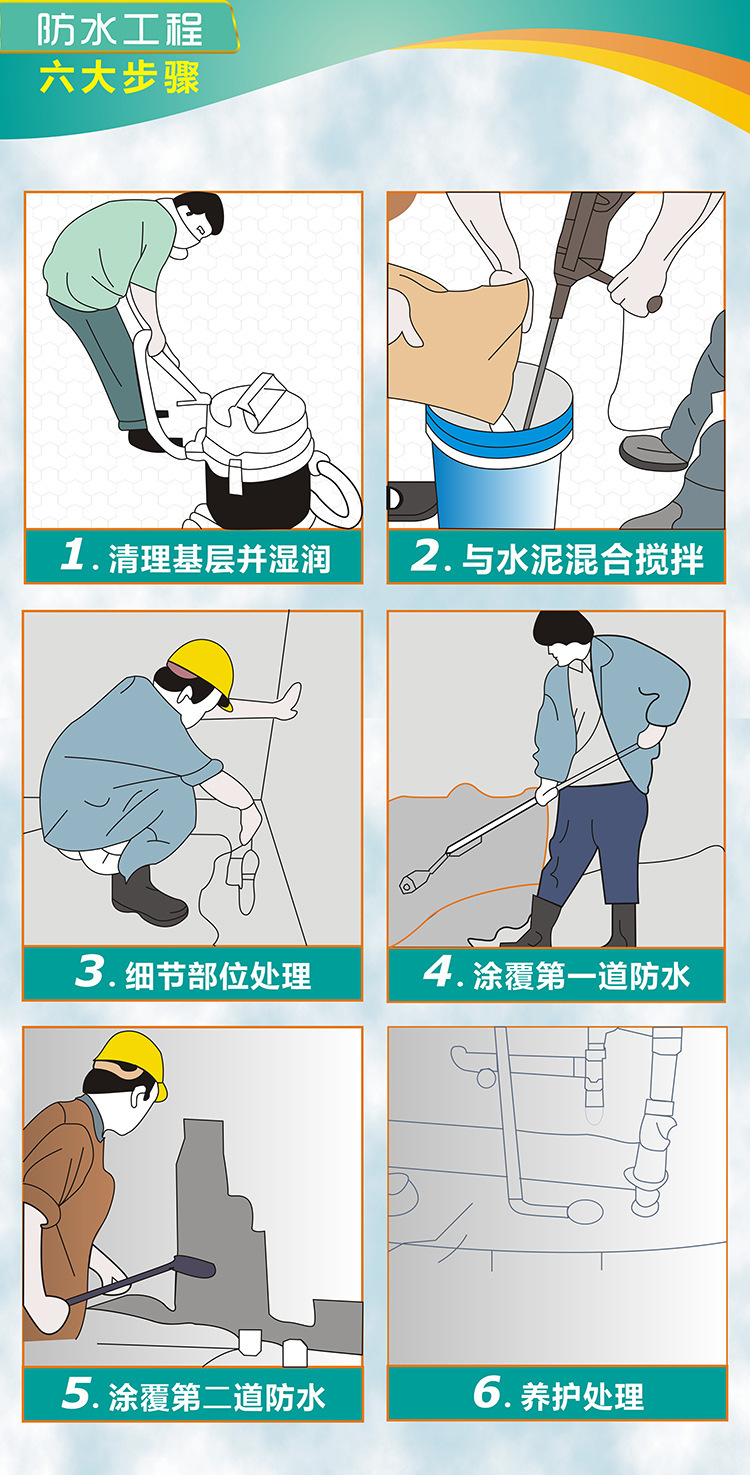 防水工程
六大步骤

1. 清理基层并湿润

2. 与水泥混合搅拌

3. 细节部位处理

4. 涂覆第一道防水

5. 涂覆第二道防水

6. 养护处理