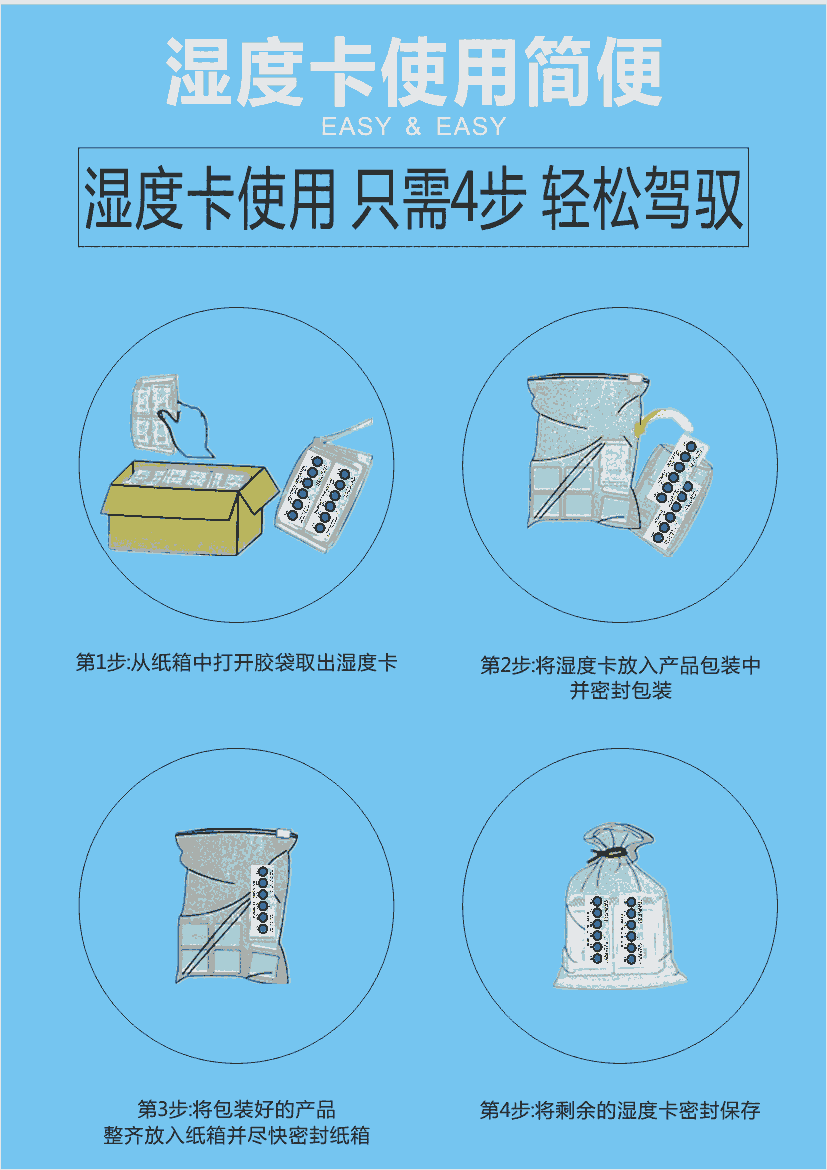 湿度卡使用简便
EASY & EASY

湿度卡使用 只需4步 轻松驾驭

第1步:从纸箱中打开胶袋取出湿度卡

第2步:将湿度卡放入产品包装中并密封包装

第3步:将包装好的产品整齐放入纸箱并尽快密封纸箱

第4步:将剩余的湿度卡密封保存