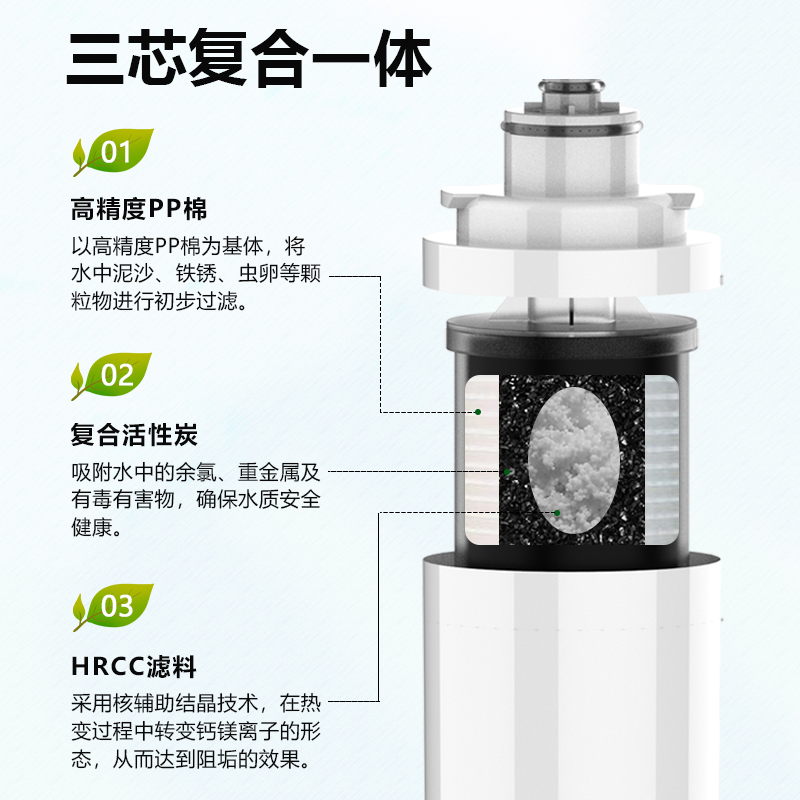 三芯复合一体

01

高精度PP棉

以高精度PP棉为基体，将水中泥沙、铁锈、虫卵等颗粒物进行初步过滤。

02

复合活性炭

吸附水中的余氯、重金属及有毒有害物，确保水质安全健康。

03

HRCC滤料

采用核辅助结晶技术，在热变过程中转变钙镁离子的形态，从而达到阻垢的效果。