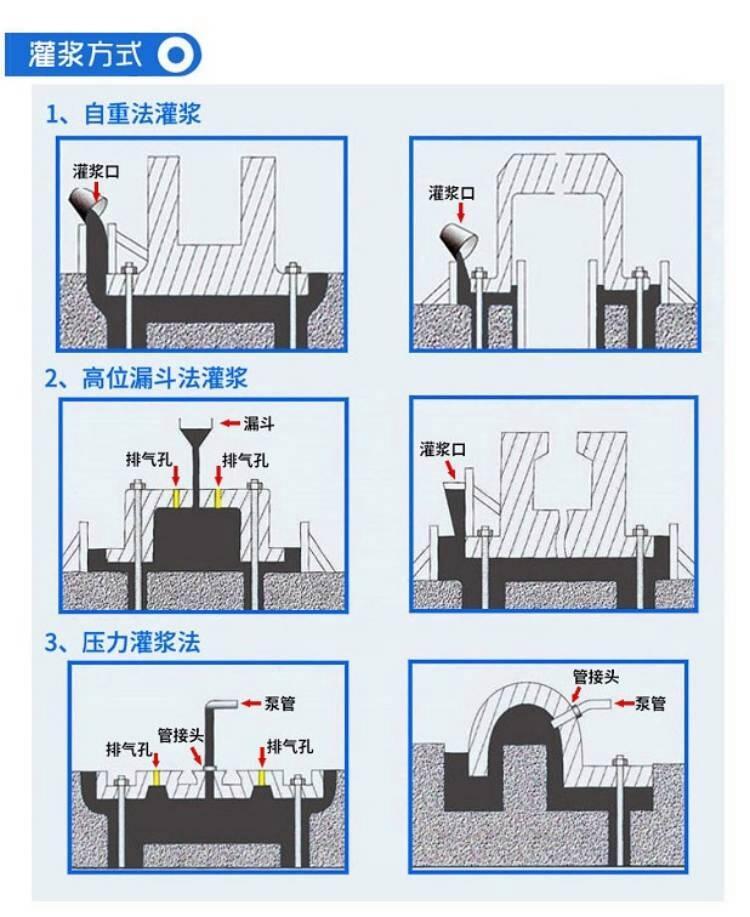 灌浆方式

1、自重法灌浆

灌浆口

灌浆口

2、高位漏斗法灌浆

漏斗

排气孔

排气孔

灌浆口

3、压力灌浆法

泵管

管接头

排气孔

排气孔

管接头

泵管