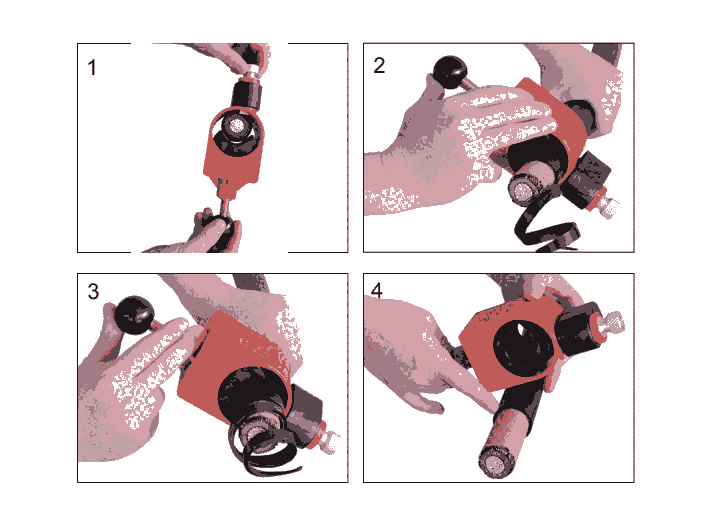 1

2

3

4