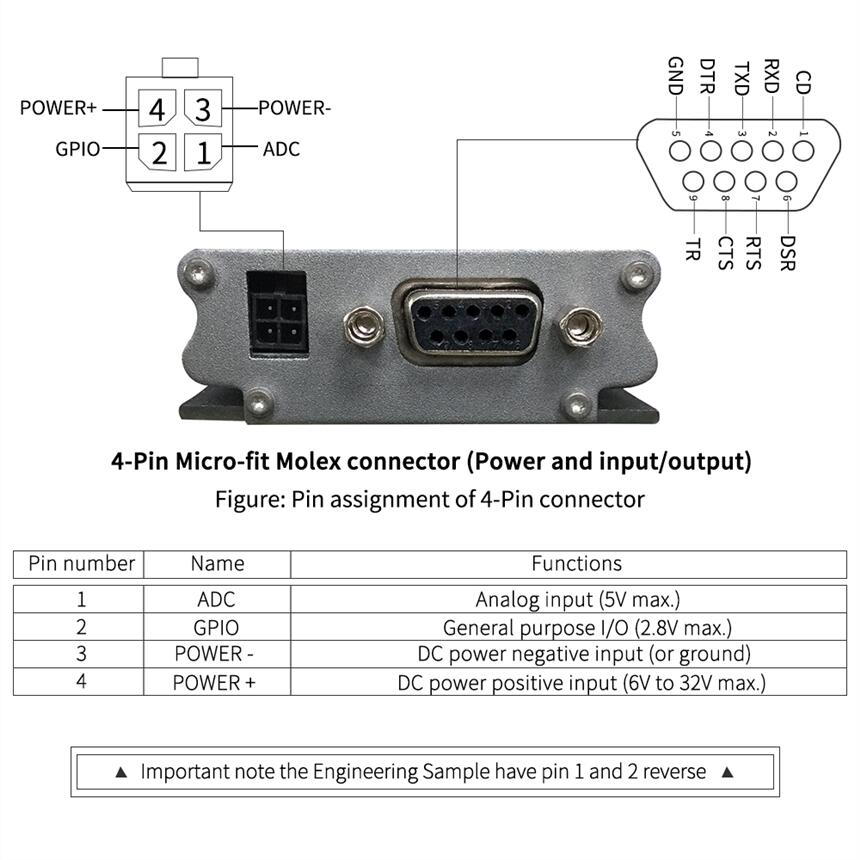 POWER+ 4 3 POWER-
GPIO 2 1 ADC

GND DTR TXD RXD CD
5 4 3 2 1
9 8 7 6
TR CTS RTS DSR

4-Pin Micro-fit Molex connector (Power and input/output)
Figure: Pin assignment of 4-Pin connector

| Pin number | Name | Functions |
|---|---|---|
| 1 | ADC | Analog input (5V max.) |
| 2 | GPIO | General purpose I/O (2.8V max.) |
| 3 | POWER - | DC power negative input (or ground) |
| 4 | POWER + | DC power positive input (6V to 32V max.) |

▲ Important note the Engineering Sample have pin 1 and 2 reverse ▲