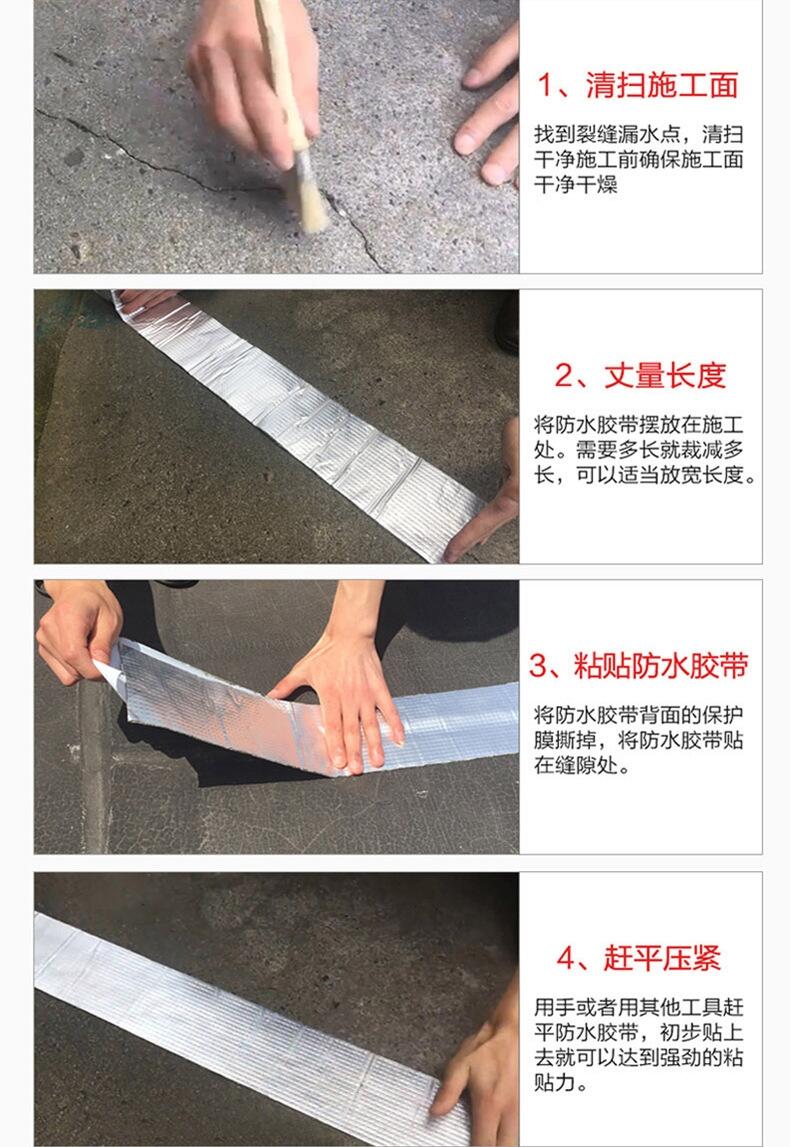 1、清扫施工面

找到裂缝漏水点，清扫干净施工前确保施工面干净干燥

2、丈量长度

将防水胶带摆放在施工处。需要多长就裁减多长，可以适当放宽长度。

3、粘贴防水胶带

将防水胶带背面的保护膜撕掉，将防水胶带贴在缝隙处。

4、赶平压紧

用手或者用其他工具赶平防水胶带，初步贴上去就可以达到强劲的粘贴力。