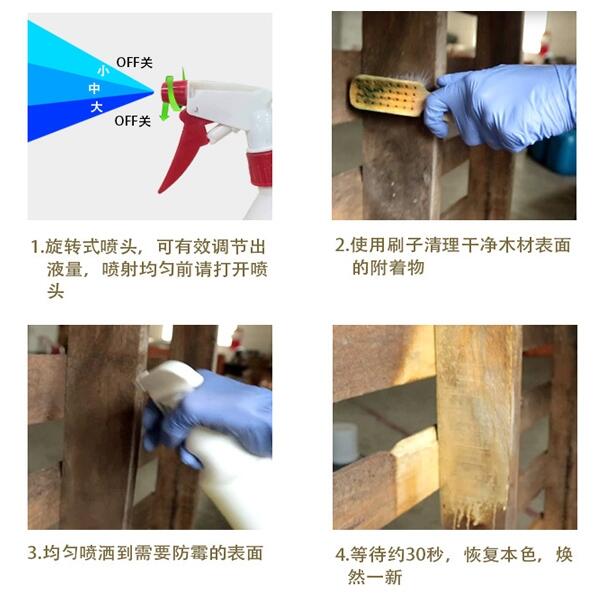 OFF关
小
中
大
OFF关

1.旋转式喷头，可有效调节出液量，喷射均匀前请打开喷头

2.使用刷子清理干净木材表面的附着物

3.均匀喷洒到需要防霉的表面

4.等待约30秒，恢复本色，焕然一新