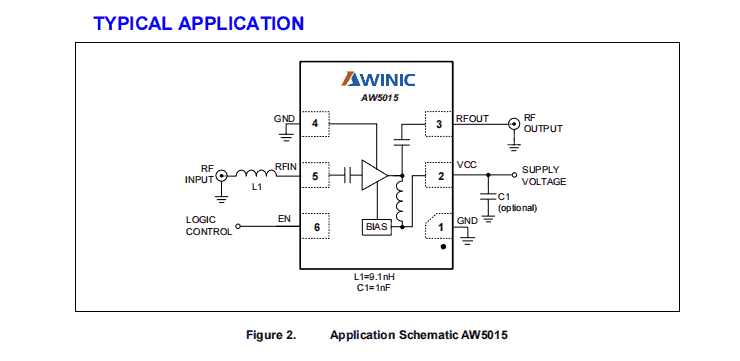 TYPICAL APPLICATION

AWINIC
AW5015

GND
4
3
RFOUT
RF OUTPUT

RF INPUT
L1
RFIN
5
2
VCC
SUPPLY VOLTAGE
C1 (optional)

LOGIC CONTROL
EN
6
BIAS
1
GND

L1=9.1nH
C1=1nF

Figure 2. Application Schematic AW5015