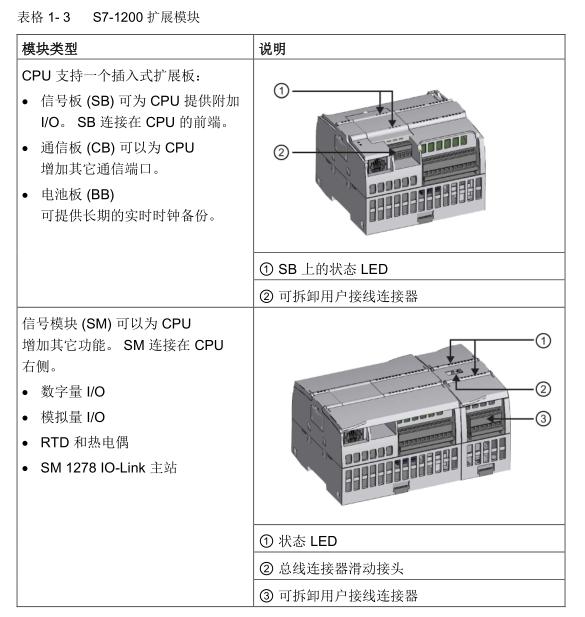 表格 1- 3　　S7-1200 扩展模块

| 模块类型 | 说明 |
|---|---|
| CPU 支持一个插入式扩展板：<br>• 信号板 (SB) 可为 CPU 提供附加 I/O。 SB 连接在 CPU 的前端。<br>• 通信板 (CB) 可以为 CPU 增加其它通信端口。<br>• 电池板 (BB) 可提供长期的实时时钟备份。 | ① ② |
| | ① SB 上的状态 LED |
| | ② 可拆卸用户接线连接器 |
| 信号模块 (SM) 可以为 CPU 增加其它功能。 SM 连接在 CPU 右侧。<br>• 数字量 I/O<br>• 模拟量 I/O<br>• RTD 和热电偶<br>• SM 1278 IO-Link 主站 | ① ② ③ |
| | ① 状态 LED |
| | ② 总线连接器滑动接头 |
| | ③ 可拆卸用户接线连接器 |