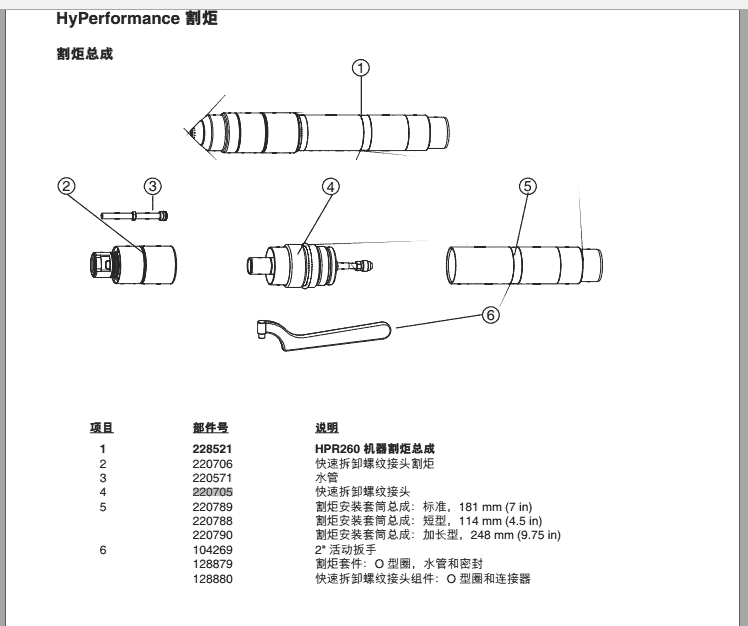 HyPerformance 割炬

割炬总成

1

2

3

4

5

6

| 项目 | 部件号 | 说明 |
|---|---|---|
| 1 | 228521 | HPR260 机器割炬总成 |
| 2 | 220706 | 快速拆卸螺纹接头割炬 |
| 3 | 220571 | 水管 |
| 4 | 220705 | 快速拆卸螺纹接头 |
| 5 | 220789 | 割炬安装套筒总成：标准，181 mm (7 in) |
|  | 220788 | 割炬安装套筒总成：短型，114 mm (4.5 in) |
|  | 220790 | 割炬安装套筒总成：加长型，248 mm (9.75 in) |
| 6 | 104269 | 2" 活动扳手 |
|  | 128879 | 割炬套件：O 型圈，水管和密封 |
|  | 128880 | 快速拆卸螺纹接头组件：O 型圈和连接器 |