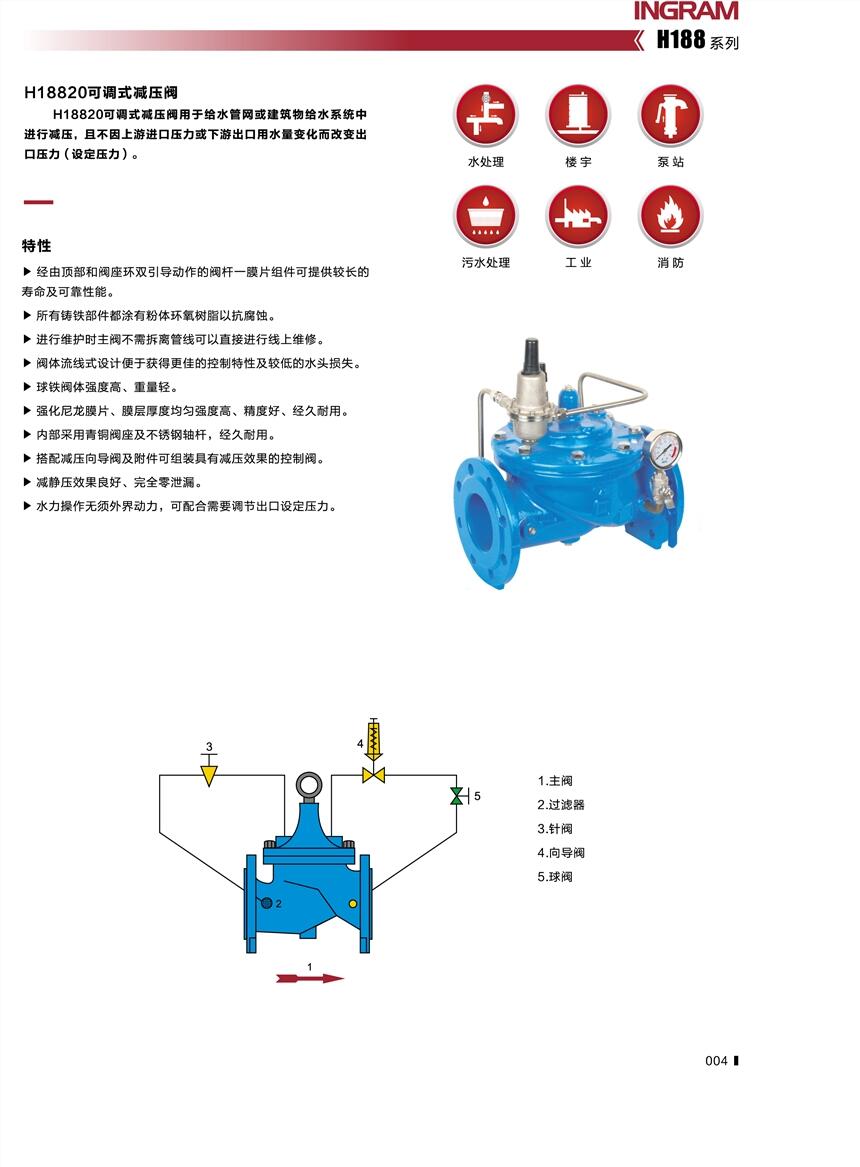 INGRAM

H188 系列

H18820可调式减压阀

H18820可调式减压阀用于给水管网或建筑物给水系统中进行减压，且不因上游进口压力或下游出口用水量变化而改变出口压力（设定压力）。

水处理　楼宇　泵站

污水处理　工业　消防

特性

▶ 经由顶部和阀座环双引导动作的阀杆一膜片组件可提供较长的寿命及可靠性能。

▶ 所有铸铁部件都涂有粉体环氧树脂以抗腐蚀。

▶ 进行维护时主阀不需拆离管线可以直接进行线上维修。

▶ 阀体流线式设计便于获得更佳的控制特性及较低的水头损失。

▶ 球铁阀体强度高、重量轻。

▶ 强化尼龙膜片、膜层厚度均匀强度高、精度好、经久耐用。

▶ 内部采用青铜阀座及不锈钢轴杆，经久耐用。

▶ 搭配减压向导阀及附件可组装具有减压效果的控制阀。

▶ 减静压效果良好、完全零泄漏。

▶ 水力操作无须外界动力，可配合需要调节出口设定压力。

3

4

5

2

1

1.主阀

2.过滤器

3.针阀

4.向导阀

5.球阀

004