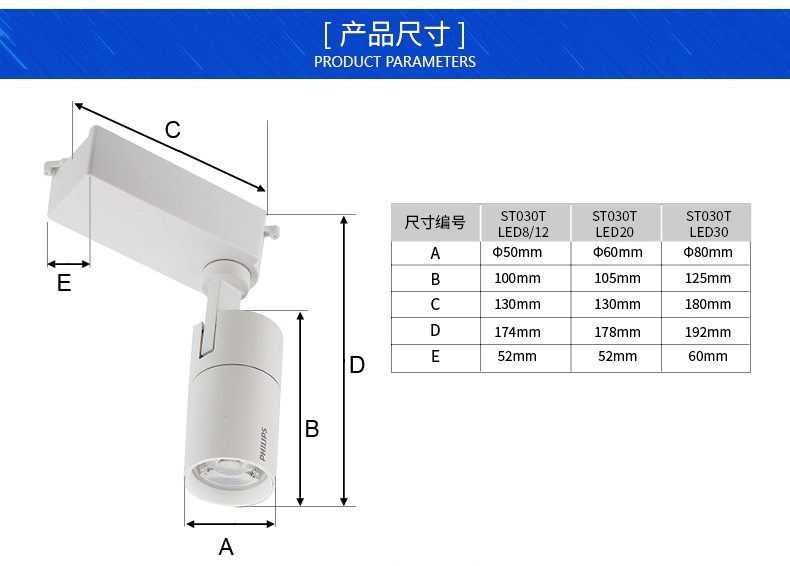 [ 产品尺寸 ]
PRODUCT PARAMETERS

C

E

D

B

PHILIPS

A

| 尺寸编号 | ST030T LED8/12 | ST030T LED20 | ST030T LED30 |
|---|---|---|---|
| A | Φ50mm | Φ60mm | Φ80mm |
| B | 100mm | 105mm | 125mm |
| C | 130mm | 130mm | 180mm |
| D | 174mm | 178mm | 192mm |
| E | 52mm | 52mm | 60mm |