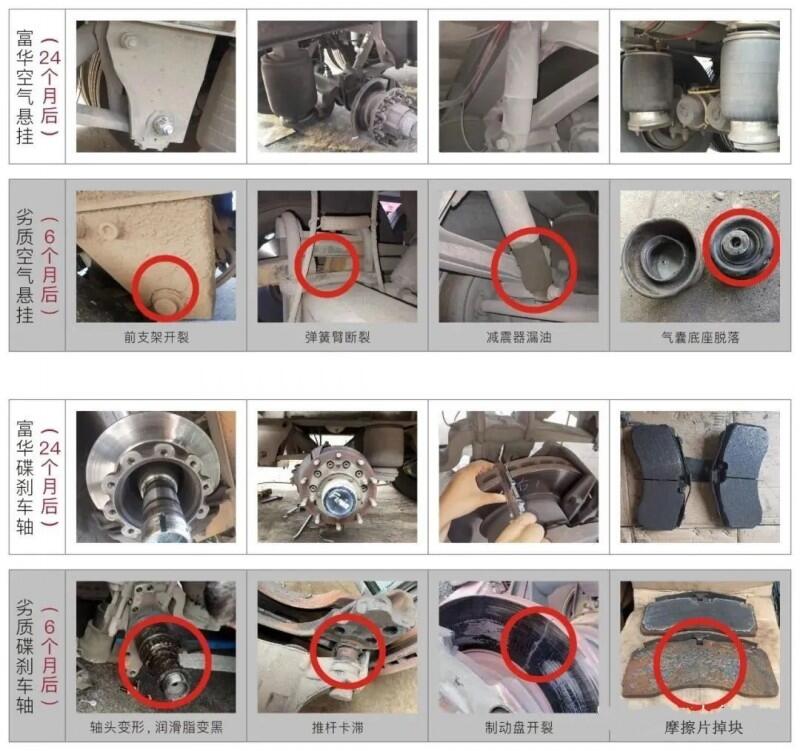 富华空气悬挂（24个月后）

劣质空气悬挂（6个月后）

前支架开裂

弹簧臂断裂

减震器漏油

气囊底座脱落

富华碟刹车轴（24个月后）

劣质碟刹车轴（6个月后）

轴头变形，润滑脂变黑

推杆卡滞

制动盘开裂

摩擦片掉块