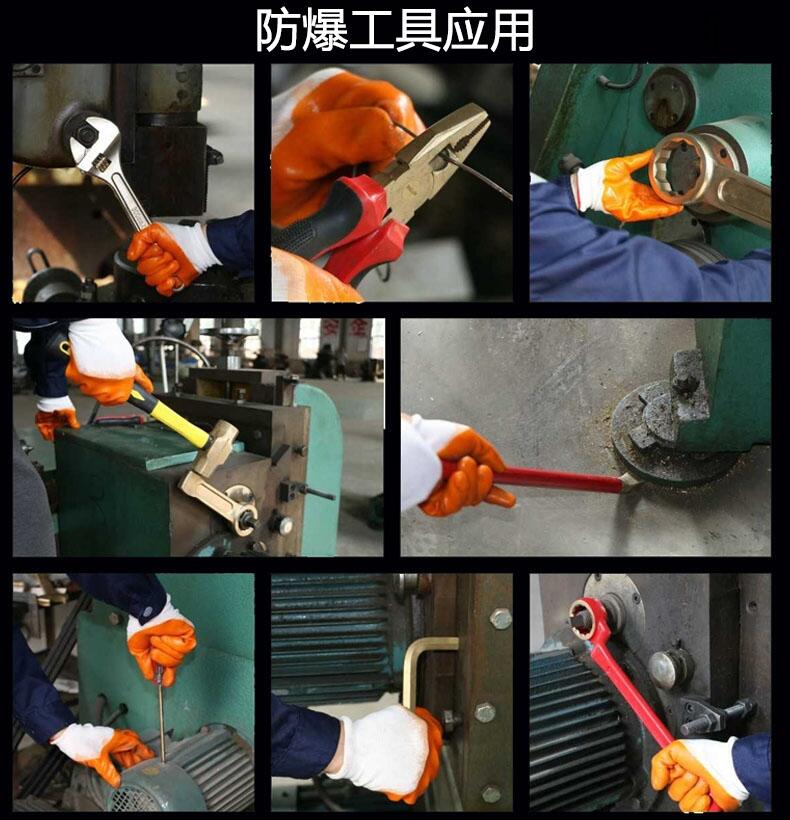 防爆工具应用