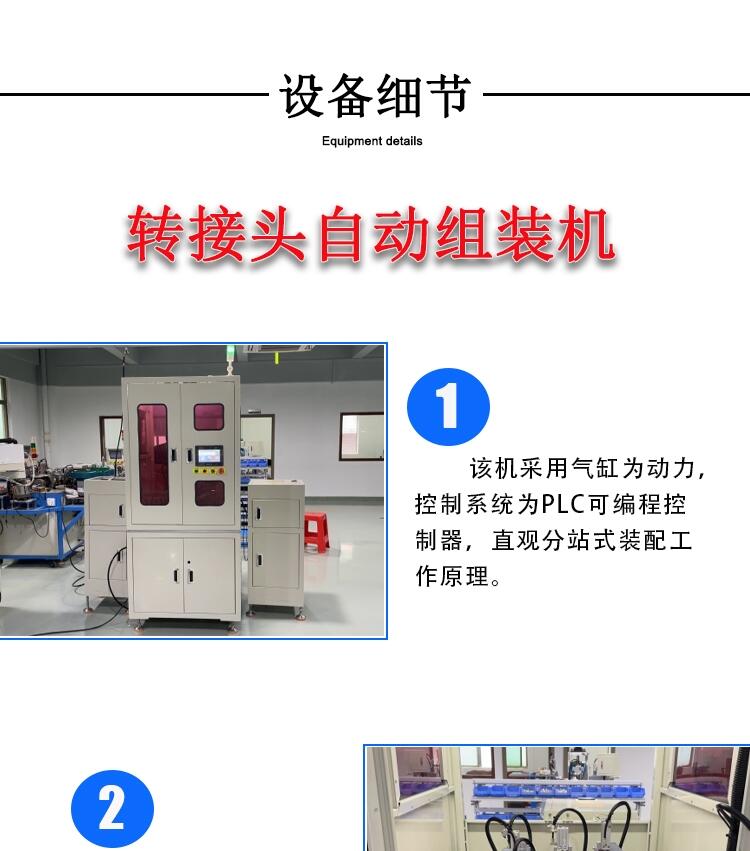 设备细节
Equipment details

转接头自动组装机

1

该机采用气缸为动力，控制系统为PLC可编程控制器，直观分站式装配工作原理。

2