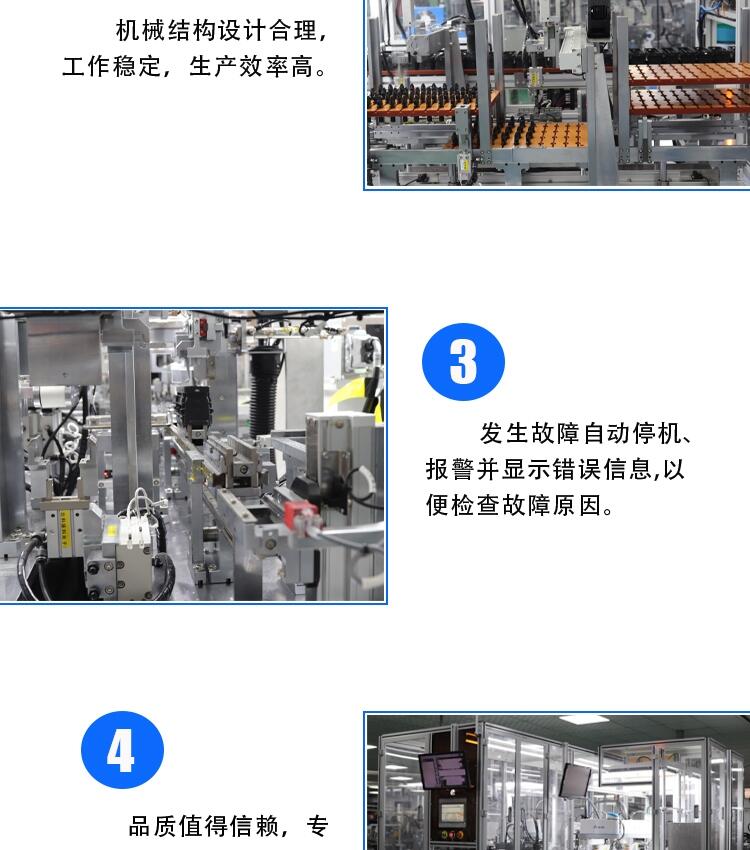 机械结构设计合理，工作稳定，生产效率高。

3

发生故障自动停机、报警并显示错误信息,以便检查故障原因。

4

品质值得信赖，专