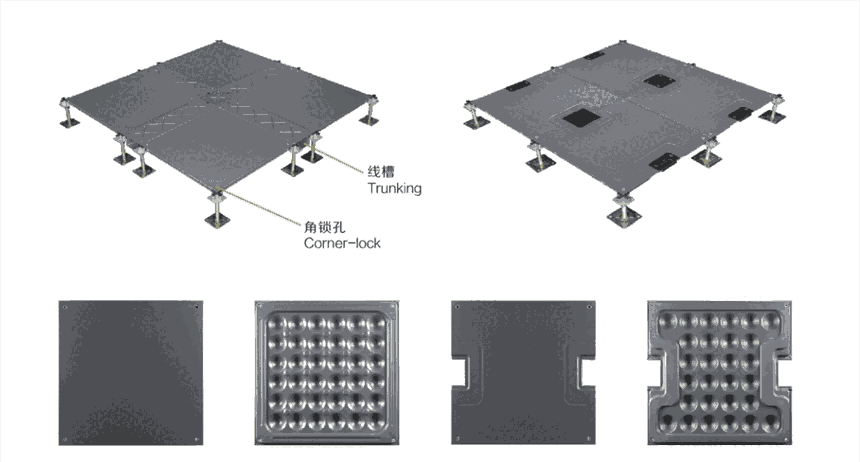 线槽
Trunking

角锁孔
Corner-lock