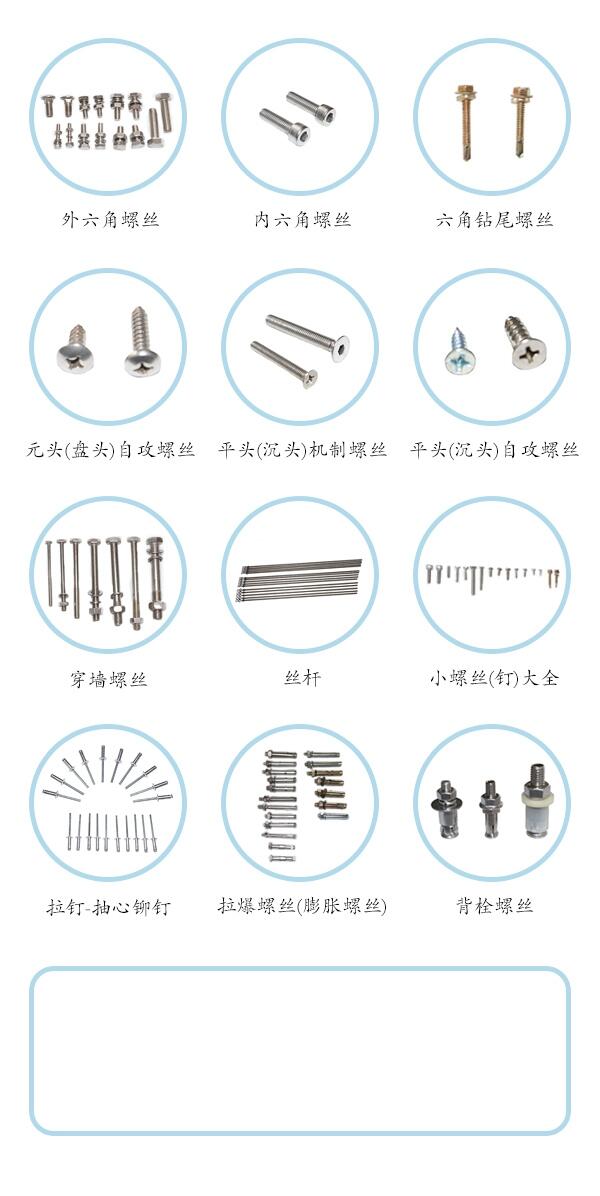 外六角螺丝

内六角螺丝

六角钻尾螺丝

元头(盘头)自攻螺丝

平头(沉头)机制螺丝

平头(沉头)自攻螺丝

穿墙螺丝

丝杆

小螺丝(钉)大全

拉钉-抽心铆钉

拉爆螺丝(膨胀螺丝)

背栓螺丝