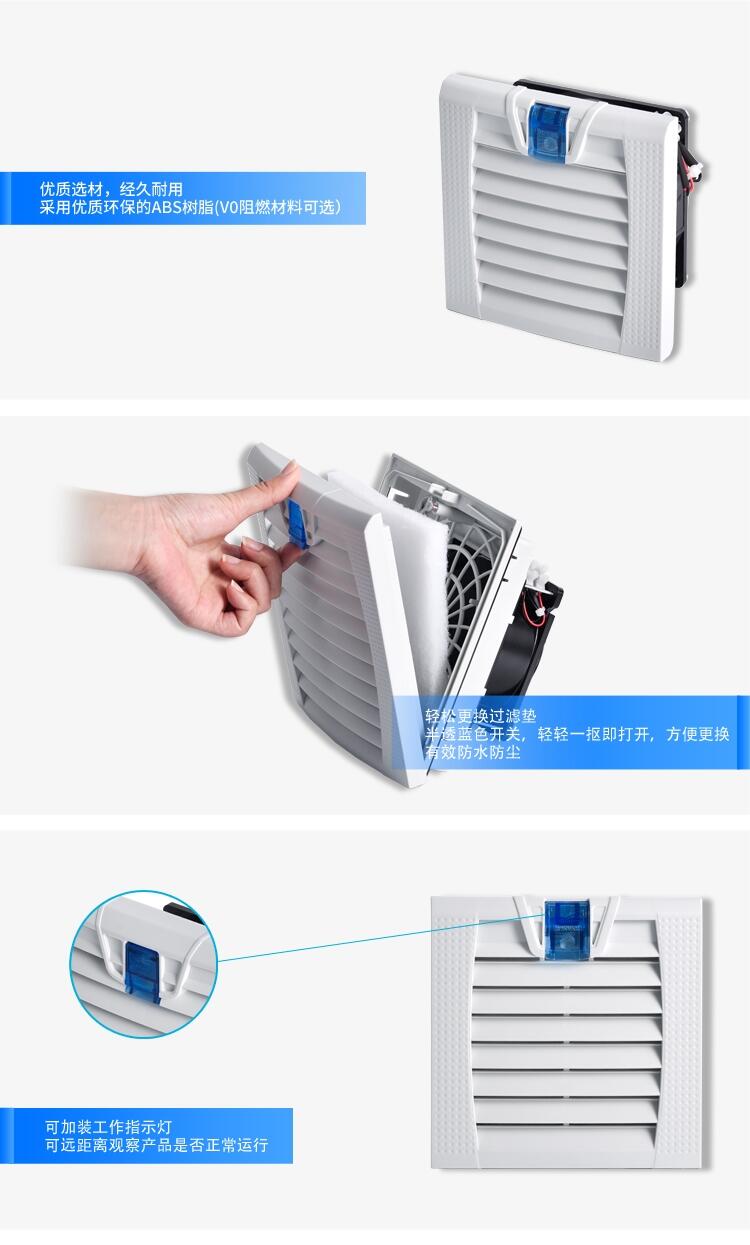 优质选材，经久耐用
采用优质环保的ABS树脂(V0阻燃材料可选)

轻松更换过滤垫
半透蓝色开关，轻轻一抠即打开，方便更换
有效防水防尘

可加装工作指示灯
可远距离观察产品是否正常运行