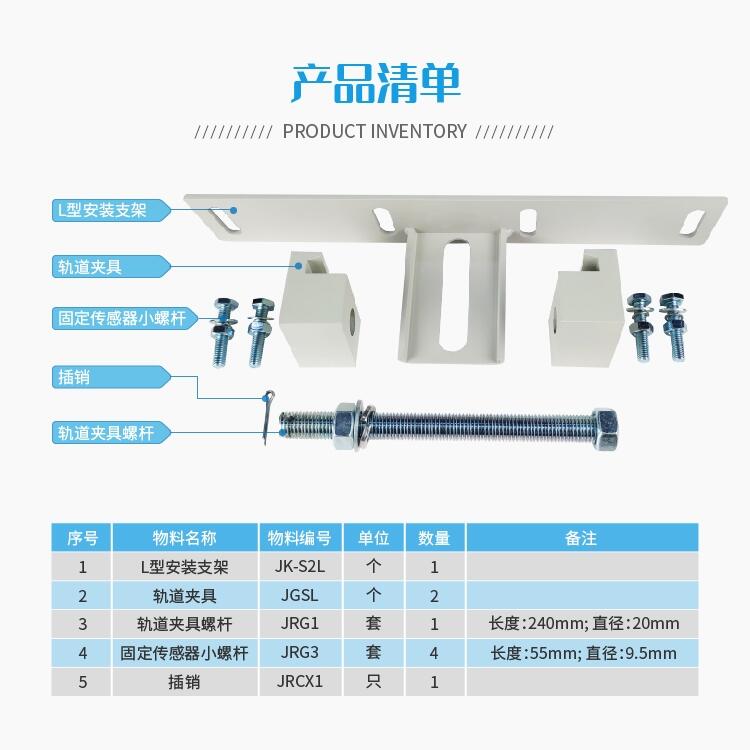 产品清单

////////// PRODUCT INVENTORY //////////

L型安装支架

轨道夹具

固定传感器小螺杆

插销

轨道夹具螺杆

| 序号 | 物料名称 | 物料编号 | 单位 | 数量 | 备注 |
|---|---|---|---|---|---|
| 1 | L型安装支架 | JK-S2L | 个 | 1 | |
| 2 | 轨道夹具 | JGSL | 个 | 2 | |
| 3 | 轨道夹具螺杆 | JRG1 | 套 | 1 | 长度:240mm; 直径:20mm |
| 4 | 固定传感器小螺杆 | JRG3 | 套 | 4 | 长度:55mm; 直径:9.5mm |
| 5 | 插销 | JRCX1 | 只 | 1 | |