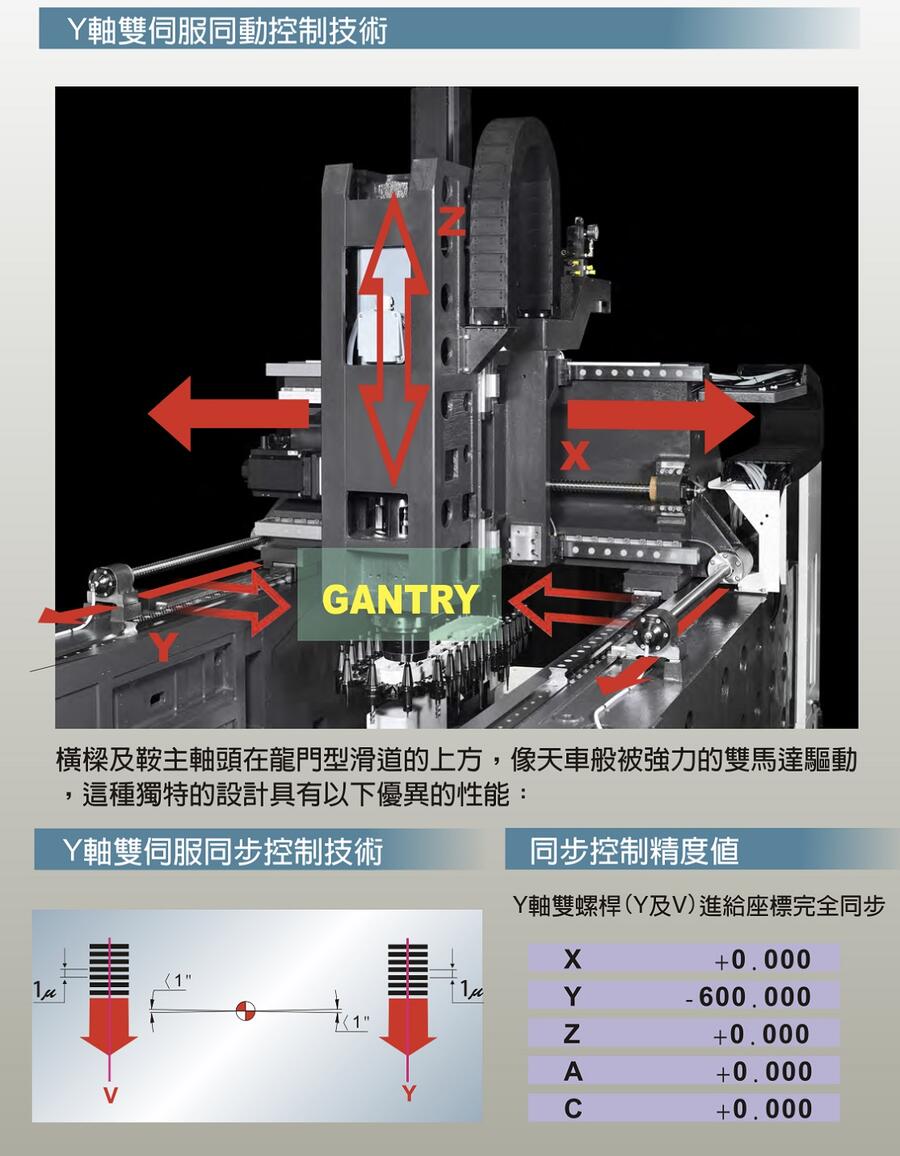 Y軸雙伺服同動控制技術

Z

X

GANTRY

Y

橫樑及鞍主軸頭在龍門型滑道的上方，像天車般被強力的雙馬達驅動，這種獨特的設計具有以下優異的性能：

Y軸雙伺服同步控制技術

1μ

1"

1"

1μ

V

Y

同步控制精度值

Y軸雙螺桿(Y及V)進給座標完全同步

| X | +0.000 |
|---|---|
| Y | -600.000 |
| Z | +0.000 |
| A | +0.000 |
| C | +0.000 |