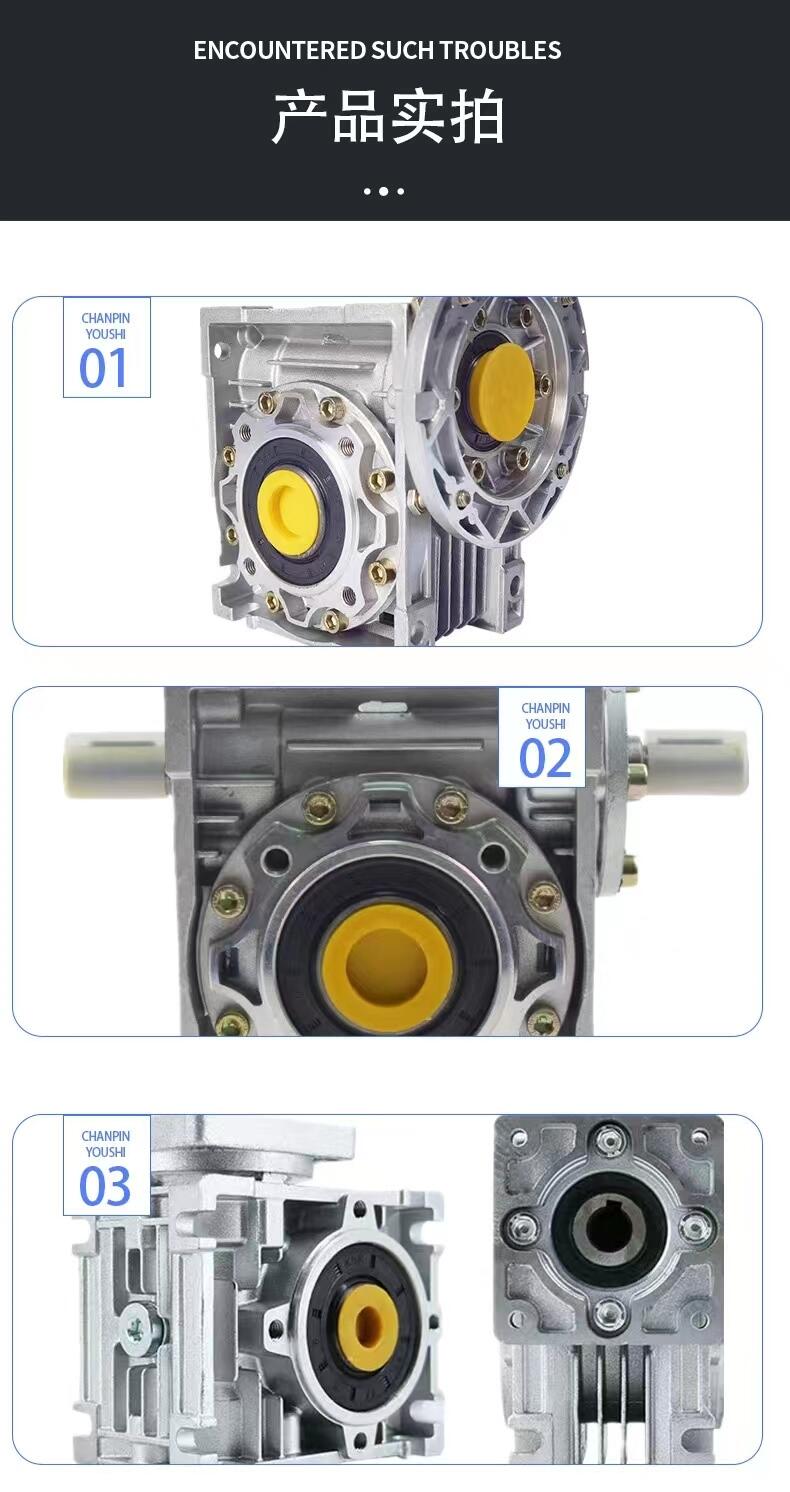 ENCOUNTERED SUCH TROUBLES

产品实拍

CHANPIN YOUSHI
01

CHANPIN YOUSHI
02

CHANPIN YOUSHI
03