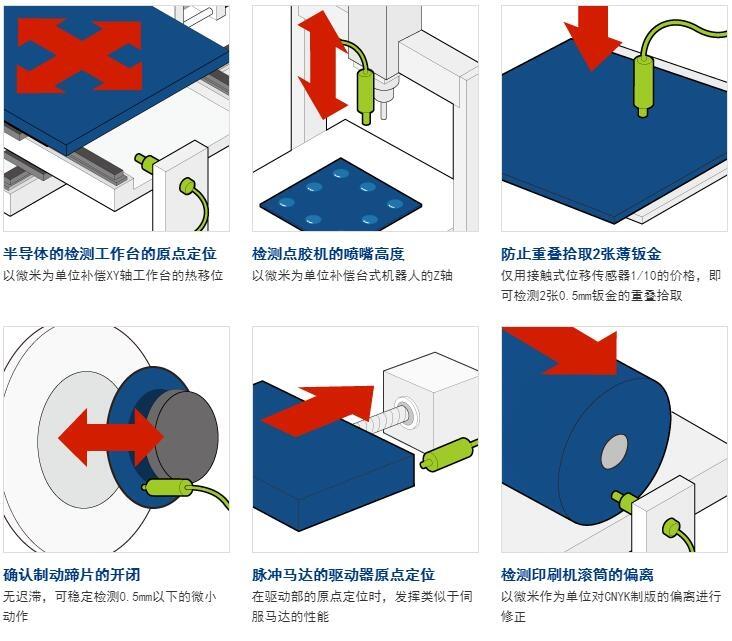 半导体的检测工作台的原点定位
以微米为单位补偿XY轴工作台的热移位

检测点胶机的喷嘴高度
以微米为单位补偿台式机器人的Z轴

防止重叠拾取2张薄钣金
仅用接触式位移传感器1/10的价格，即可检测2张0.5mm钣金的重叠拾取

确认制动蹄片的开闭
无迟滞，可稳定检测0.5mm以下的微小动作

脉冲马达的驱动器原点定位
在驱动部的原点定位时，发挥类似于伺服马达的性能

检测印刷机滚筒的偏离
以微米作为单位对CNYK制版的偏离进行修正