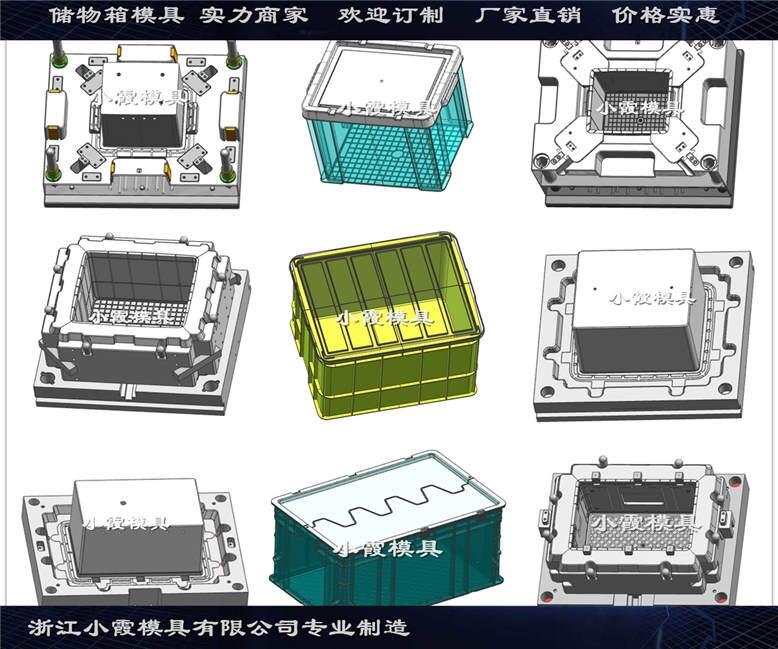 储物箱模具 实力商家 欢迎订制 厂家直销 价格实惠

小霞模具

小霞模具

小霞模具

小霞模具

小霞模具

小霞模具

小霞模具

小霞模具

小霞模具

浙江小霞模具有限公司专业制造