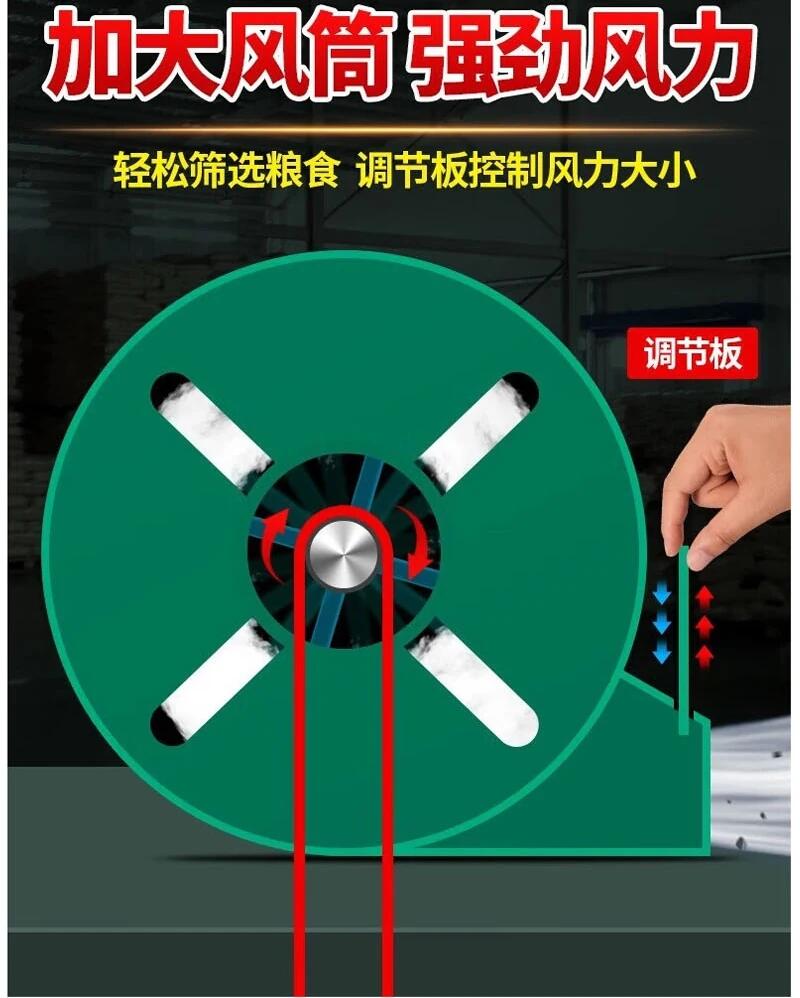 加大风筒 强劲风力

轻松筛选粮食 调节板控制风力大小

调节板