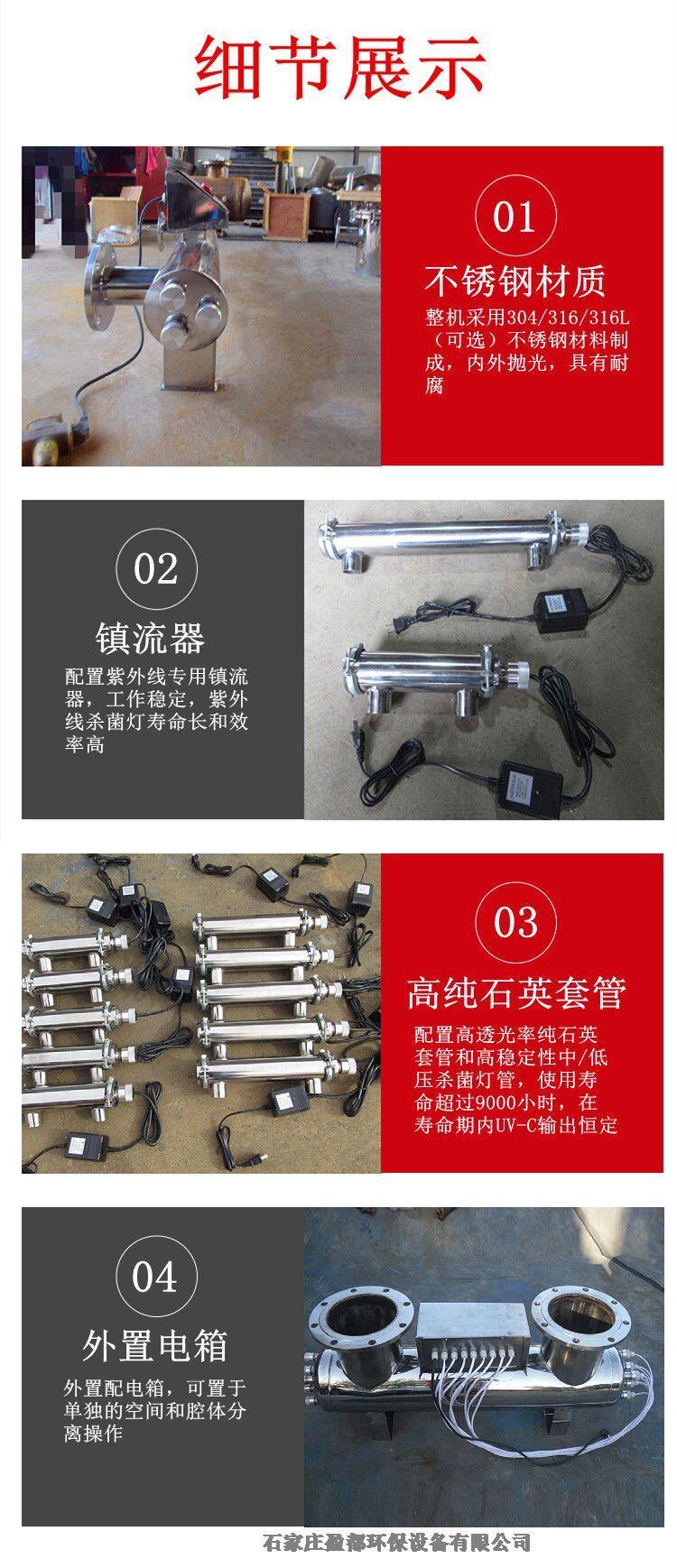 细节展示

01
不锈钢材质
整机采用304/316/316L（可选）不锈钢材料制成，内外抛光，具有耐腐

02
镇流器
配置紫外线专用镇流器，工作稳定，紫外线杀菌灯寿命长和效率高

03
高纯石英套管
配置高透光率纯石英套管和高稳定性中/低压杀菌灯管，使用寿命超过9000小时，在寿命期内UV-C输出恒定

04
外置电箱
外置配电箱，可置于单独的空间和腔体分离操作

石家庄盈都环保设备有限公司