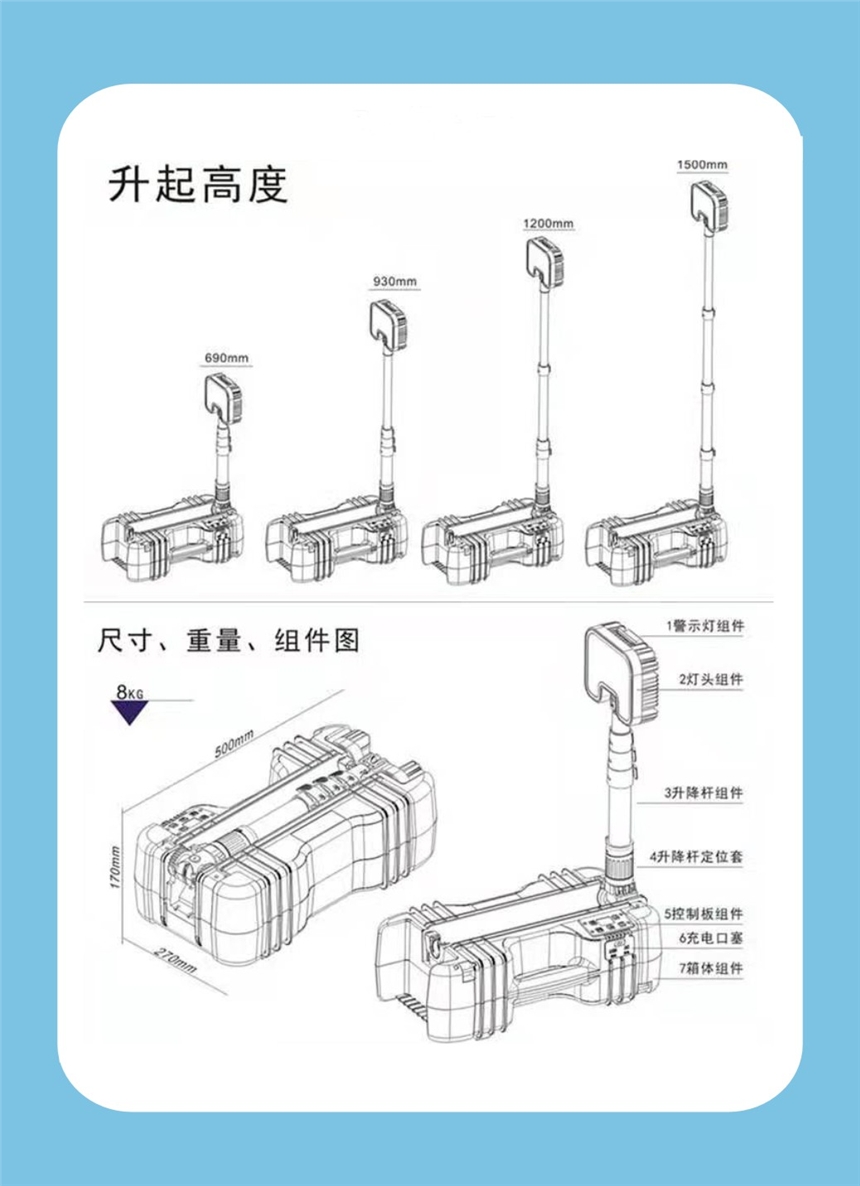 升起高度

690mm

930mm

1200mm

1500mm

尺寸、重量、组件图

8KG

500mm

170mm

270mm

1警示灯组件

2灯头组件

3升降杆组件

4升降杆定位套

5控制板组件

6充电口塞

7箱体组件