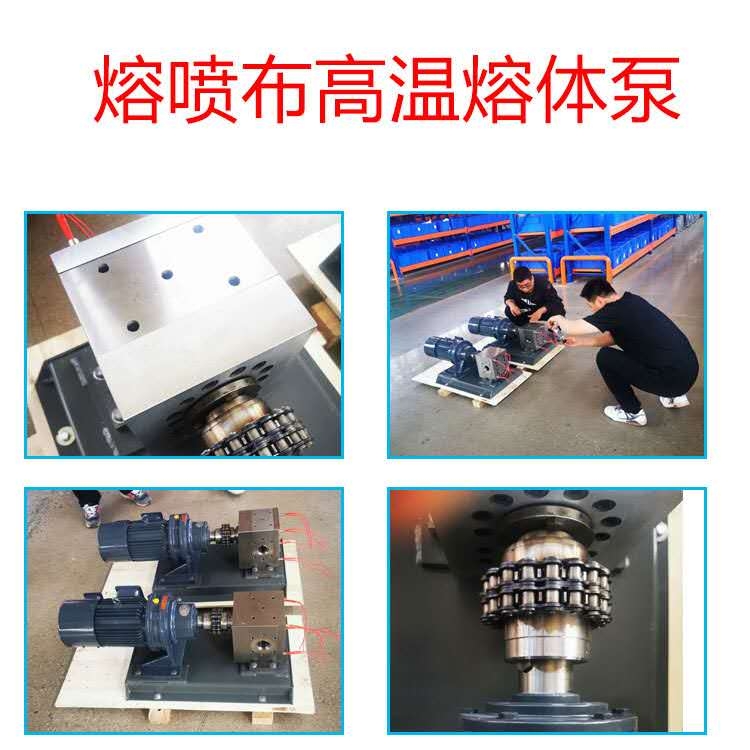 熔喷布高温熔体泵