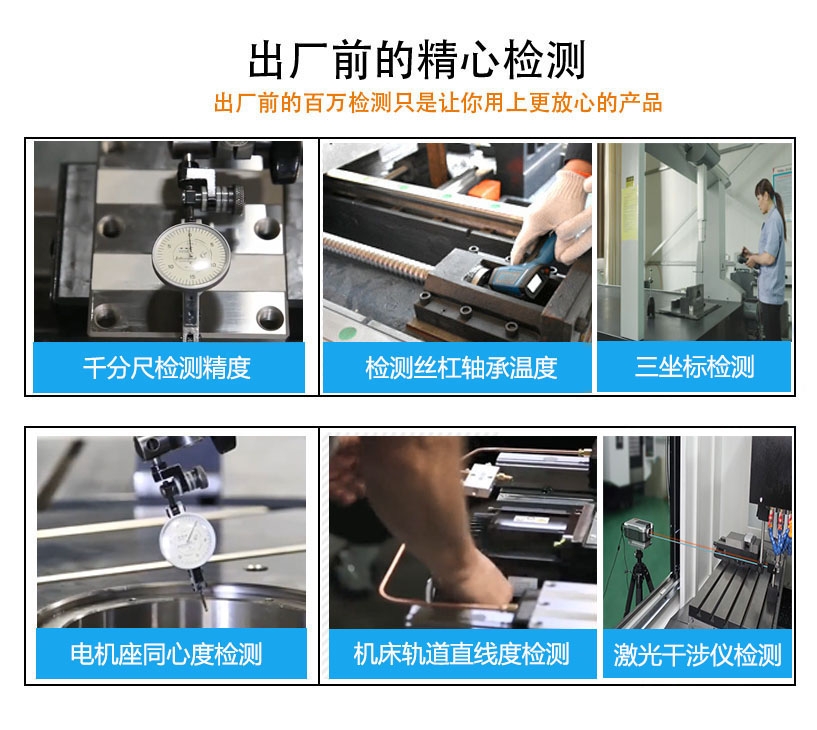 出厂前的精心检测

出厂前的百万检测只是让你用上更放心的产品

千分尺检测精度

检测丝杠轴承温度

三坐标检测

电机座同心度检测

机床轨道直线度检测

激光干涉仪检测