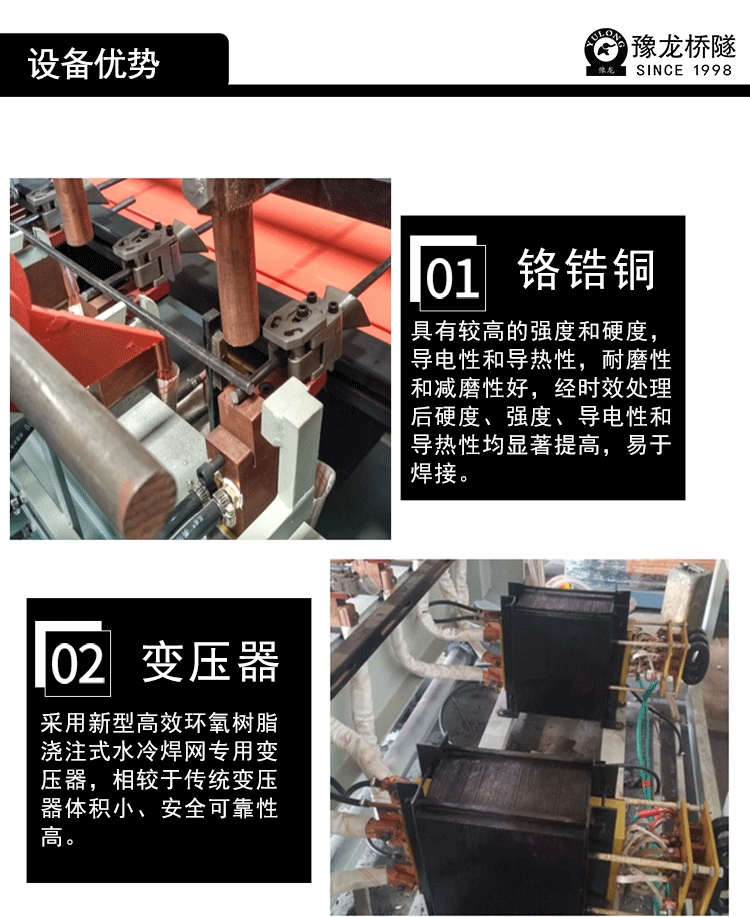 设备优势

YULONG 豫龙 豫龙桥隧 SINCE 1998

01 铬锆铜

具有较高的强度和硬度，导电性和导热性，耐磨性和减磨性好，经时效处理后硬度、强度、导电性和导热性均显著提高，易于焊接。

02 变压器

采用新型高效环氧树脂浇注式水冷焊网专用变压器，相较于传统变压器体积小、安全可靠性高。