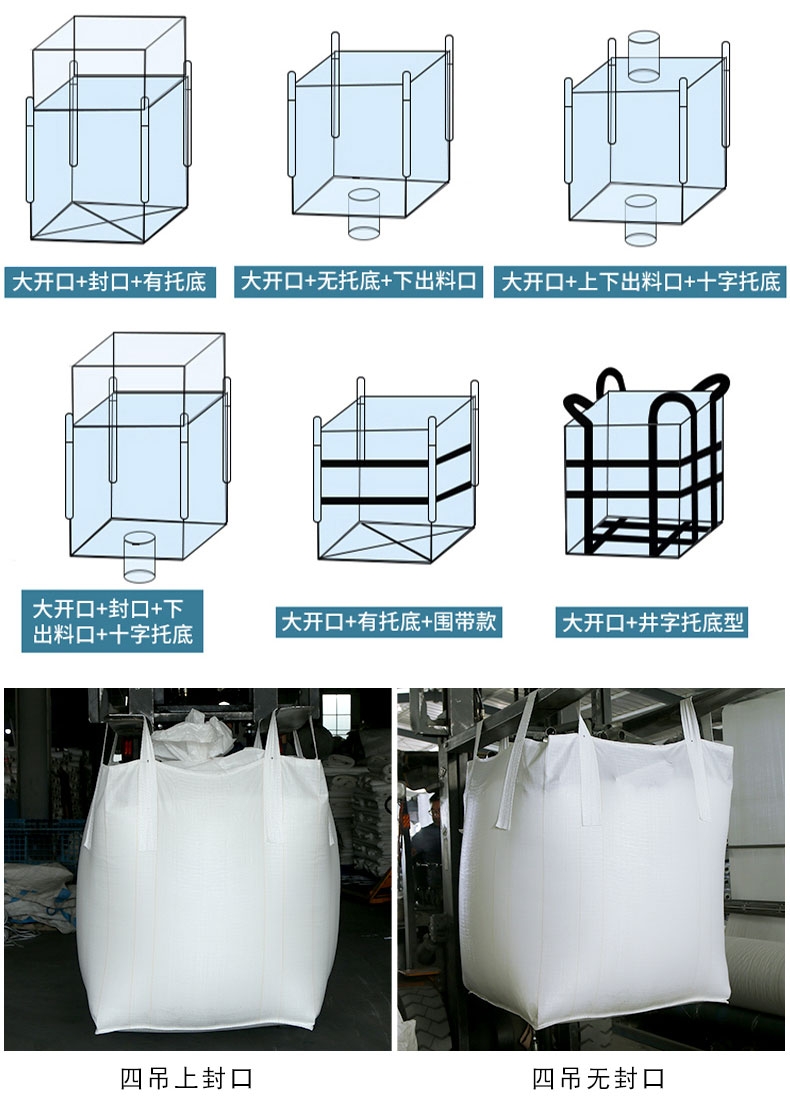 大开口+封口+有托底

大开口+无托底+下出料口

大开口+上下出料口+十字托底

大开口+封口+下出料口+十字托底

大开口+有托底+围带款

大开口+井字托底型

四吊上封口

四吊无封口