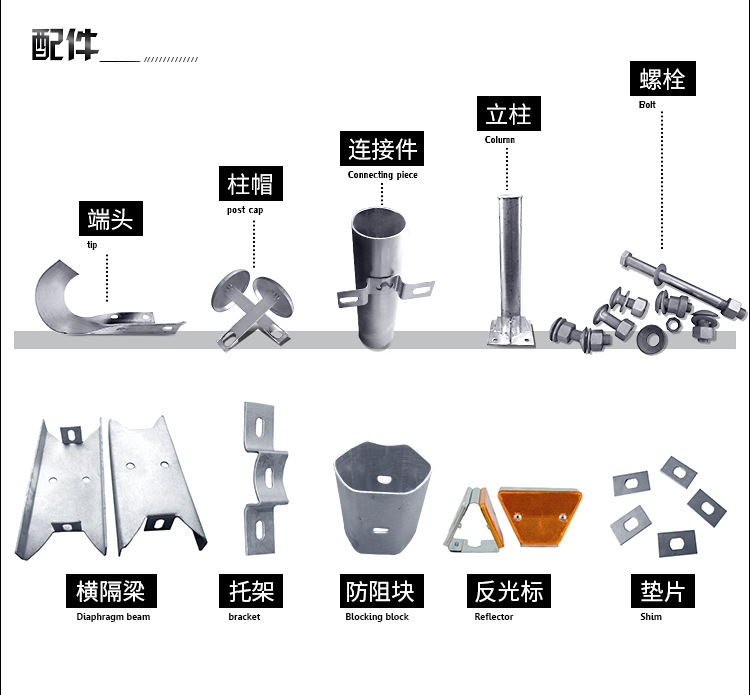 配件

端头
tip

柱帽
post cap

连接件
Connecting piece

立柱
Column

螺栓
Bolt

横隔梁
Diaphragm beam

托架
bracket

防阻块
Blocking block

反光标
Reflector

垫片
Shim