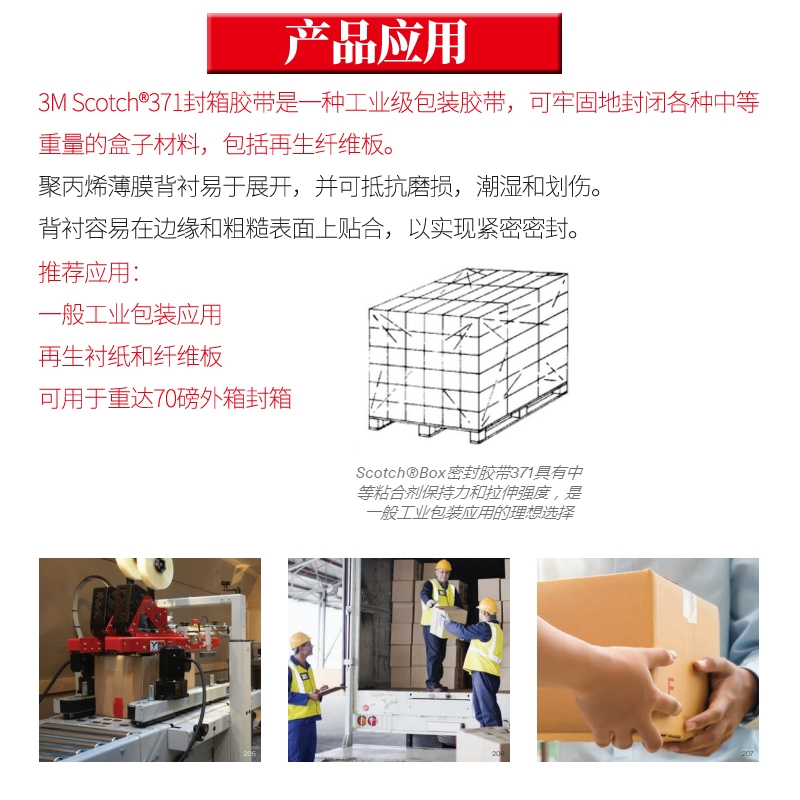 产品应用

3M Scotch®371封箱胶带是一种工业级包装胶带，可牢固地封闭各种中等重量的盒子材料，包括再生纤维板。

聚丙烯薄膜背衬易于展开，并可抵抗磨损，潮湿和划伤。

背衬容易在边缘和粗糙表面上贴合，以实现紧密密封。

推荐应用：

一般工业包装应用

再生衬纸和纤维板

可用于重达70磅外箱封箱

Scotch®Box密封胶带371具有中等粘合剂保持力和拉伸强度，是一般工业包装应用的理想选择

205

206

207