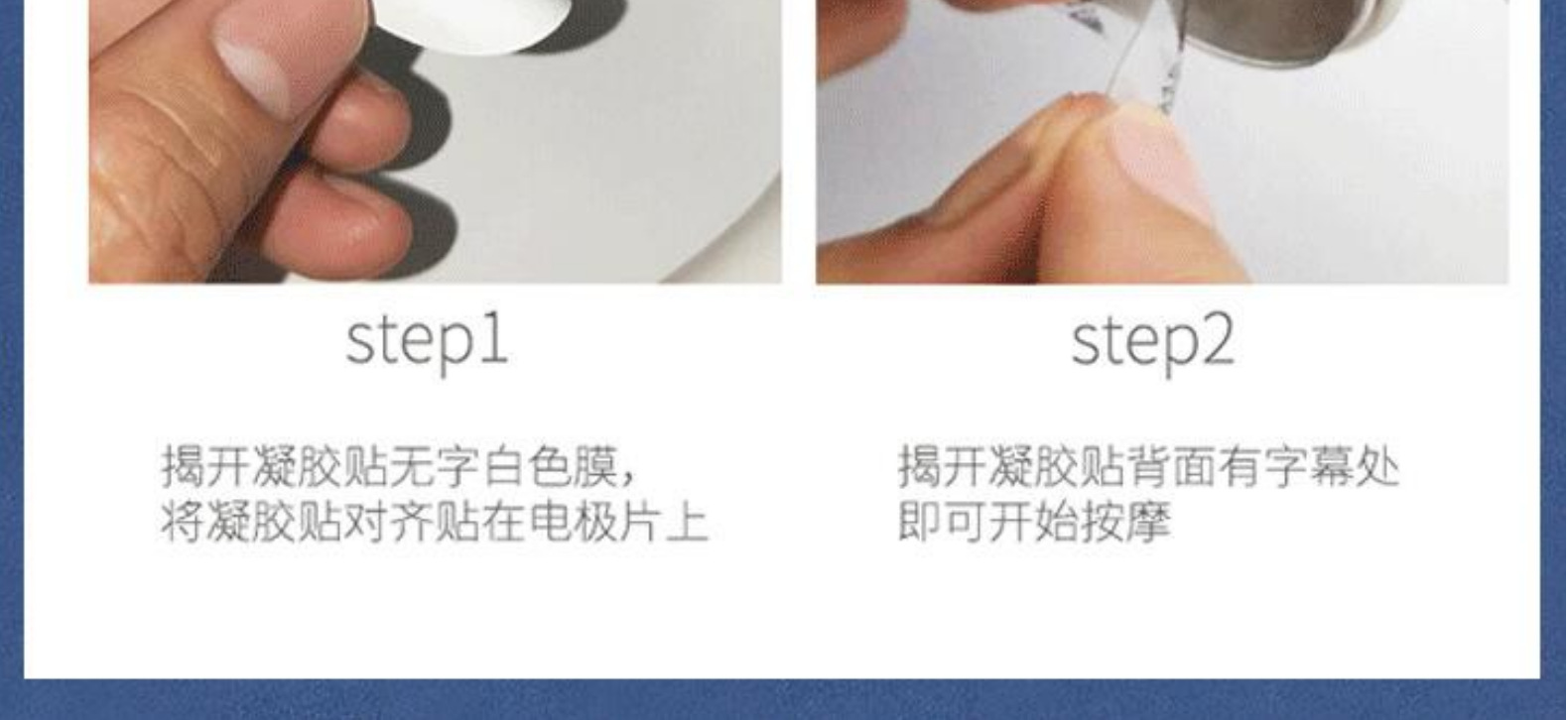 step1

揭开凝胶贴无字白色膜，
将凝胶贴对齐贴在电极片上

step2

揭开凝胶贴背面有字幕处
即可开始按摩