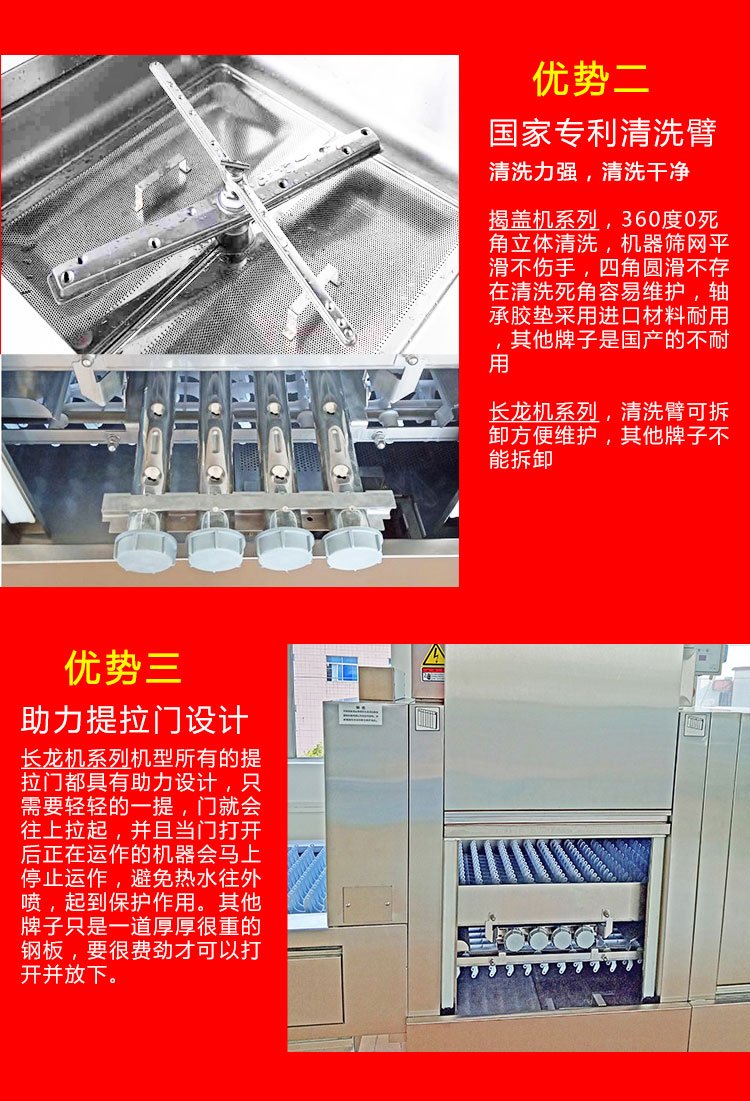 优势二

国家专利清洗臂

清洗力强，清洗干净

揭盖机系列，360度0死角立体清洗，机器筛网平滑不伤手，四角圆滑不存在清洗死角容易维护，轴承胶垫采用进口材料耐用，其他牌子是国产的不耐用

长龙机系列，清洗臂可拆卸方便维护，其他牌子不能拆卸

优势三

助力提拉门设计

长龙机系列机型所有的提拉门都具有助力设计，只需要轻轻的一提，门就会往上拉起，并且当门打开后正在运作的机器会马上停止运作，避免热水往外喷，起到保护作用。其他牌子只是一道厚厚很重的钢板，要很费劲才可以打开并放下。