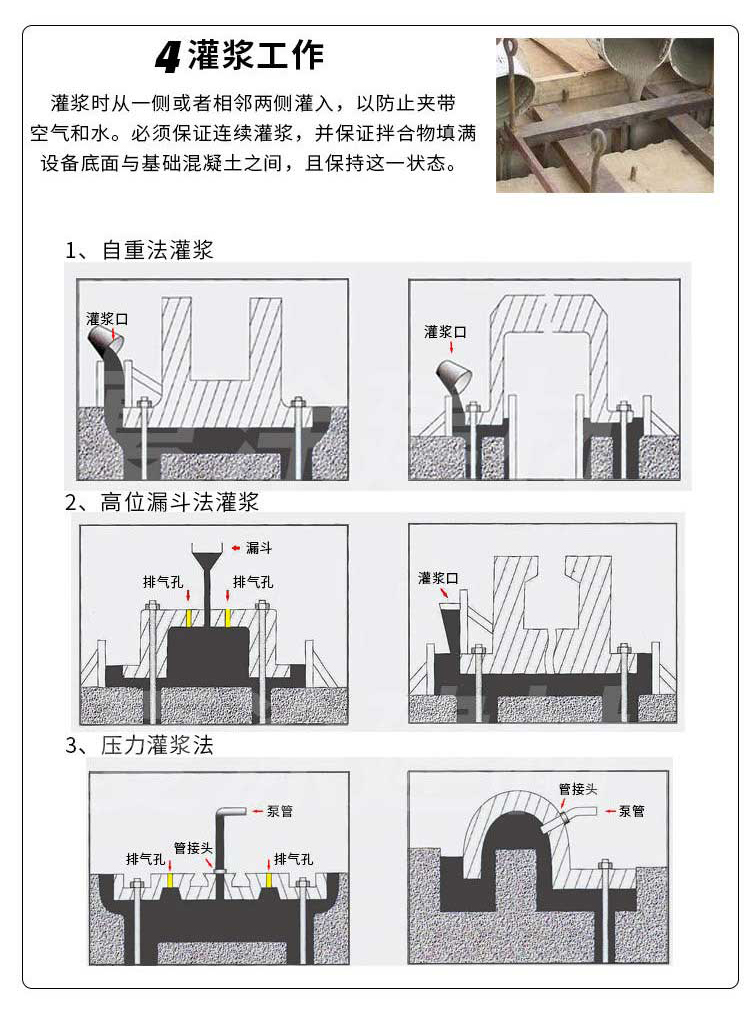 4 灌浆工作

灌浆时从一侧或者相邻两侧灌入，以防止夹带空气和水。必须保证连续灌浆，并保证拌合物填满设备底面与基础混凝土之间，且保持这一状态。

1、自重法灌浆

灌浆口

灌浆口

2、高位漏斗法灌浆

漏斗

排气孔

排气孔

灌浆口

3、压力灌浆法

泵管

管接头

排气孔

排气孔

管接头

泵管