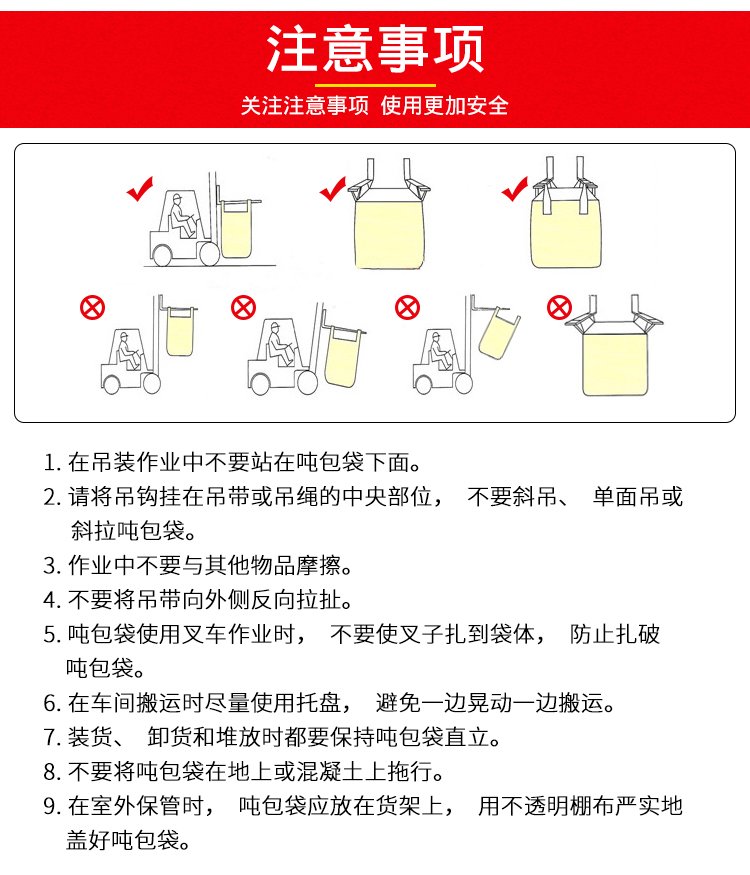 注意事项

关注注意事项 使用更加安全

1. 在吊装作业中不要站在吨包袋下面。
2. 请将吊钩挂在吊带或吊绳的中央部位， 不要斜吊、 单面吊或斜拉吨包袋。
3. 作业中不要与其他物品摩擦。
4. 不要将吊带向外侧反向拉扯。
5. 吨包袋使用叉车作业时， 不要使叉子扎到袋体， 防止扎破吨包袋。
6. 在车间搬运时尽量使用托盘， 避免一边晃动一边搬运。
7. 装货、 卸货和堆放时都要保持吨包袋直立。
8. 不要将吨包袋在地上或混凝土上拖行。
9. 在室外保管时， 吨包袋应放在货架上， 用不透明棚布严实地盖好吨包袋。