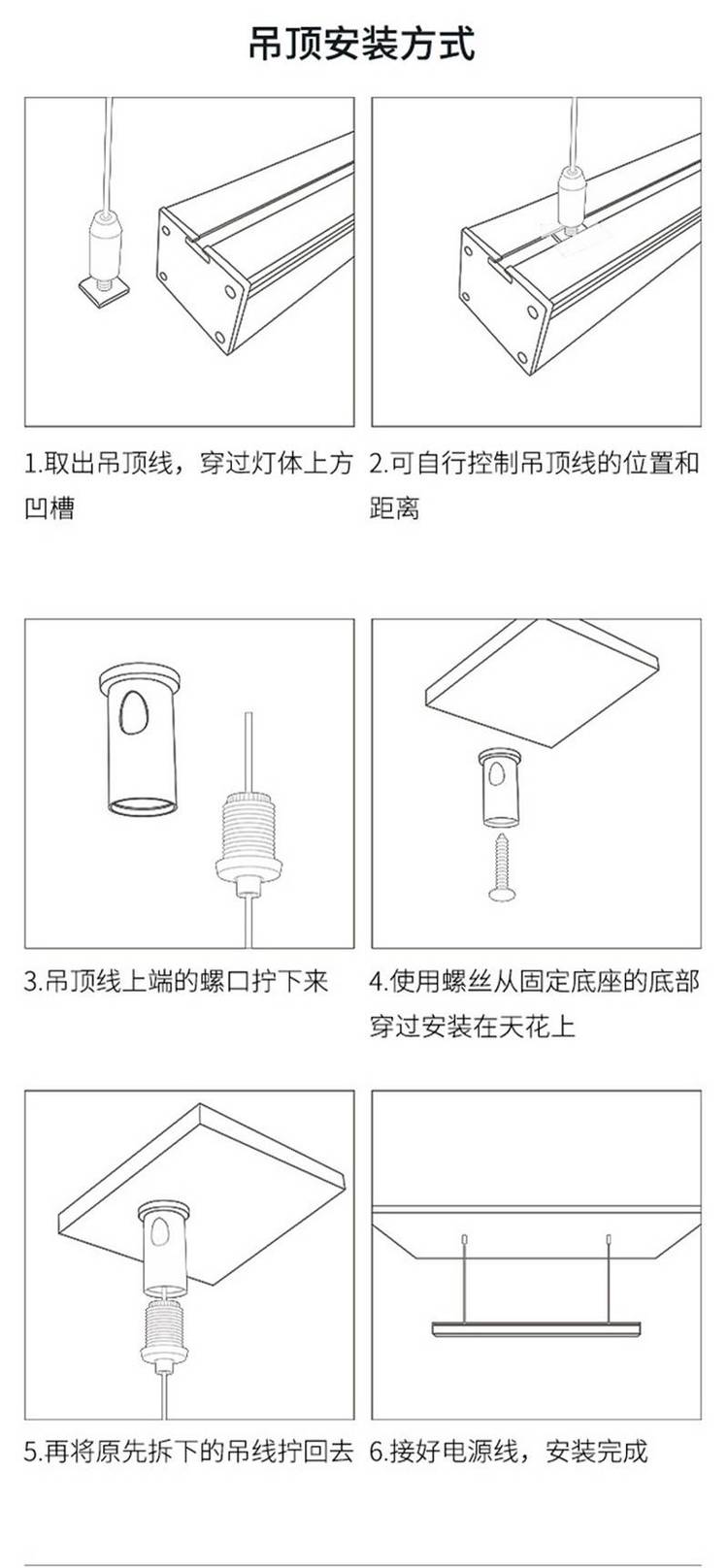 吊顶安装方式

1.取出吊顶线，穿过灯体上方凹槽

2.可自行控制吊顶线的位置和距离

3.吊顶线上端的螺口拧下来

4.使用螺丝从固定底座的底部穿过安装在天花上

5.再将原先拆下的吊线拧回去

6.接好电源线，安装完成