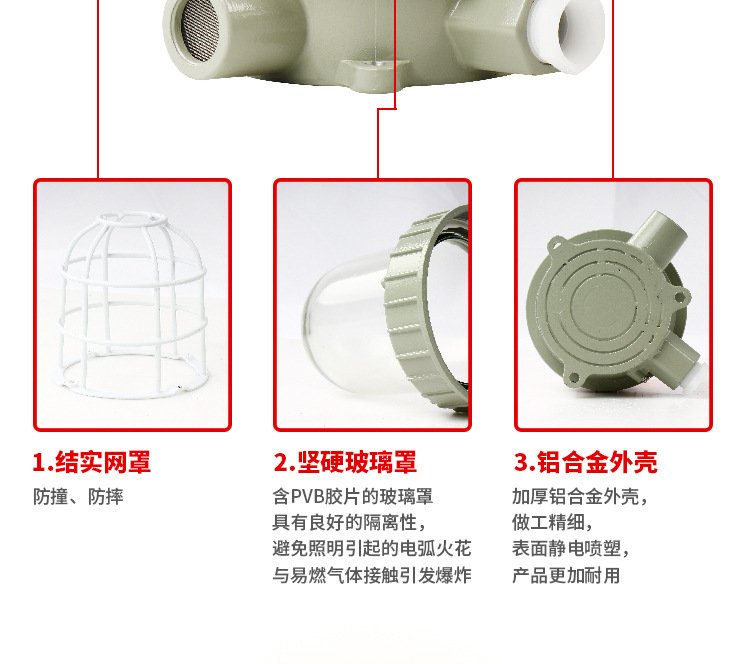 1.结实网罩

防撞、防摔

2.坚硬玻璃罩

含PVB胶片的玻璃罩
具有良好的隔离性，
避免照明引起的电弧火花
与易燃气体接触引发爆炸

3.铝合金外壳

加厚铝合金外壳，
做工精细，
表面静电喷塑，
产品更加耐用