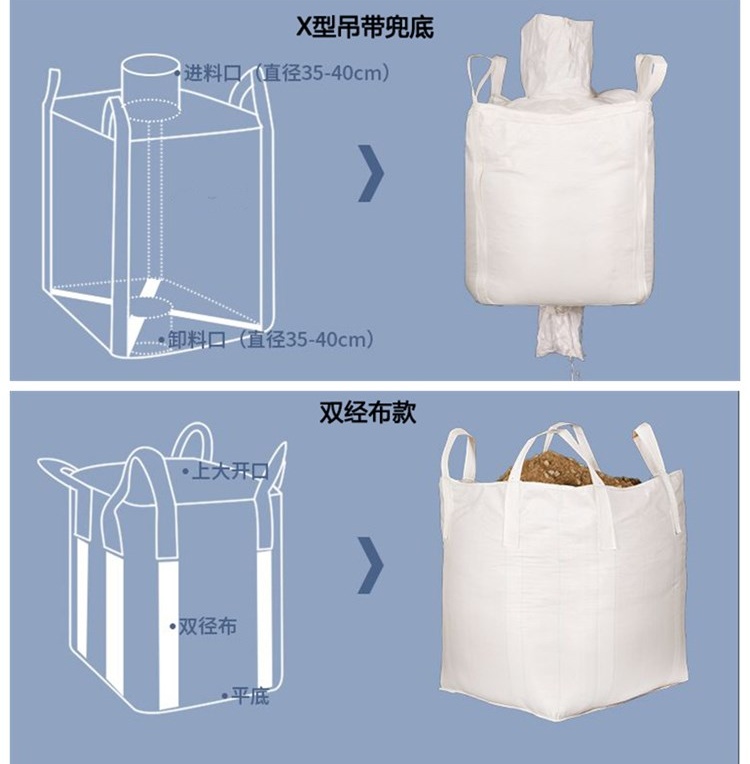 X型吊带兜底

•进料口（直径35-40cm）

•卸料口（直径35-40cm）

双经布款

•上大开口

•双径布

•平底