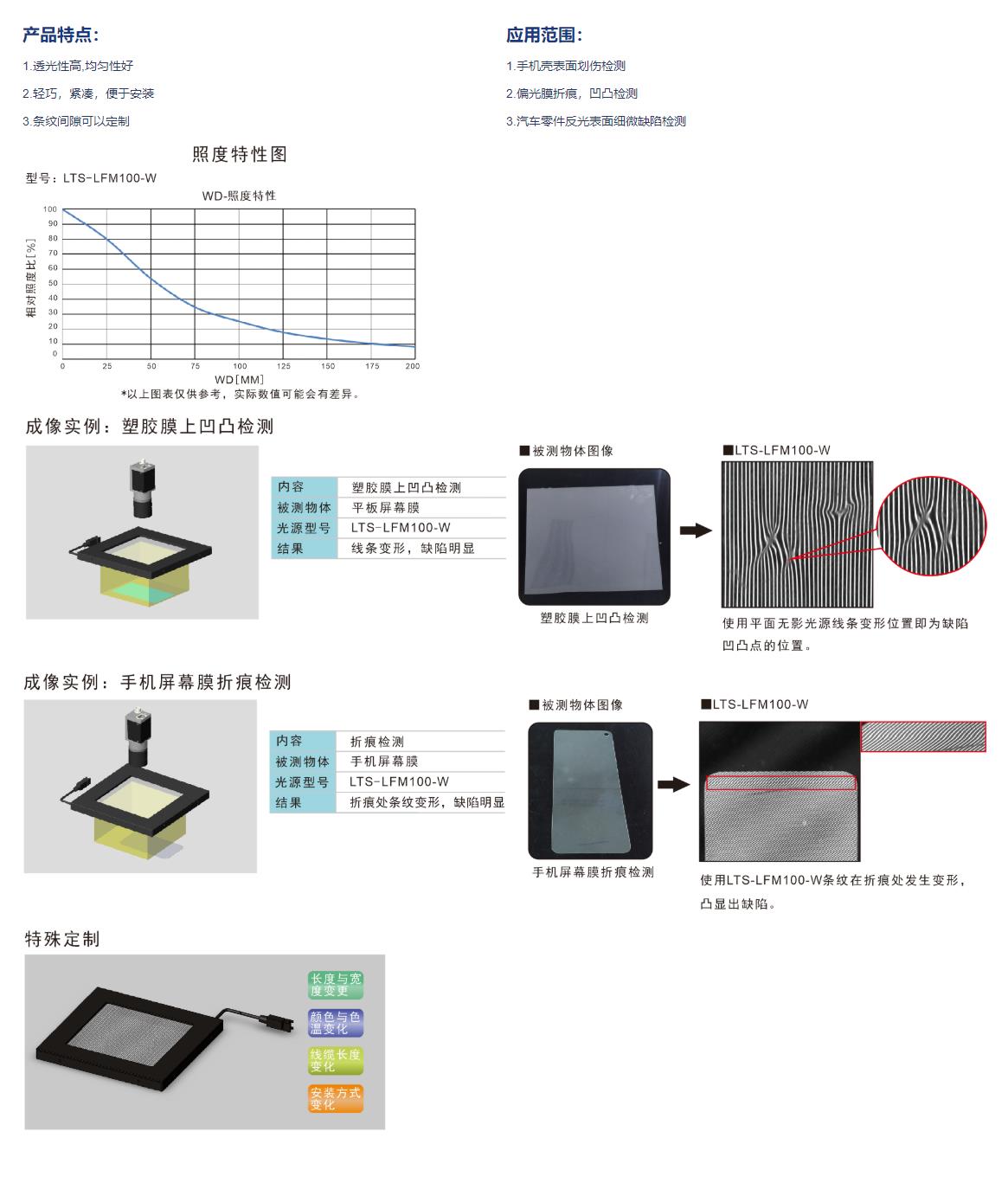 产品特点:

1.透光性高,均匀性好

2.轻巧,紧凑,便于安装

3.条纹间隙可以定制

应用范围:

1.手机壳表面划伤检测

2.偏光膜折痕,凹凸检测

3.汽车零件反光表面细微缺陷检测

照度特性图

型号:LTS-LFM100-W

WD-照度特性

相对照度比[%]

100 90 80 70 60 50 40 30 20 10 0

0 25 50 75 100 125 150 175 200

WD[MM]

*以上图表仅供参考,实际数值可能会有差异。

成像实例:塑胶膜上凹凸检测

| 内容 | 塑胶膜上凹凸检测 |
|---|---|
| 被测物体 | 平板屏幕膜 |
| 光源型号 | LTS-LFM100-W |
| 结果 | 线条变形,缺陷明显 |

■被测物体图像

塑胶膜上凹凸检测

■LTS-LFM100-W

使用平面无影光源线条变形位置即为缺陷凹凸点的位置。

成像实例:手机屏幕膜折痕检测

| 内容 | 折痕检测 |
|---|---|
| 被测物体 | 手机屏幕膜 |
| 光源型号 | LTS-LFM100-W |
| 结果 | 折痕处条纹变形,缺陷明显 |

■被测物体图像

手机屏幕膜折痕检测

■LTS-LFM100-W

使用LTS-LFM100-W条纹在折痕处发生变形,凸显出缺陷。

特殊定制

长度与宽度变更

颜色与色温变化

线缆长度变化

安装方式变化