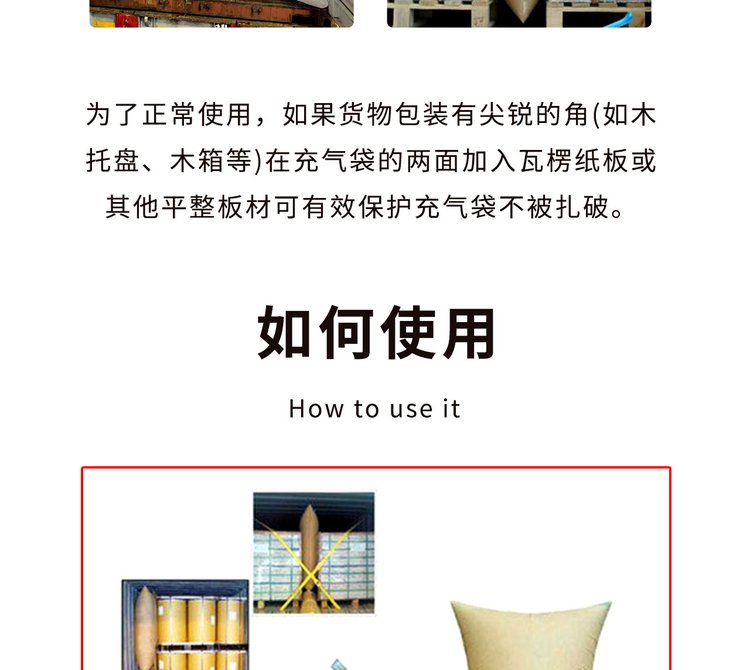 为了正常使用，如果货物包装有尖锐的角(如木托盘、木箱等)在充气袋的两面加入瓦楞纸板或其他平整板材可有效保护充气袋不被扎破。

如何使用

How to use it