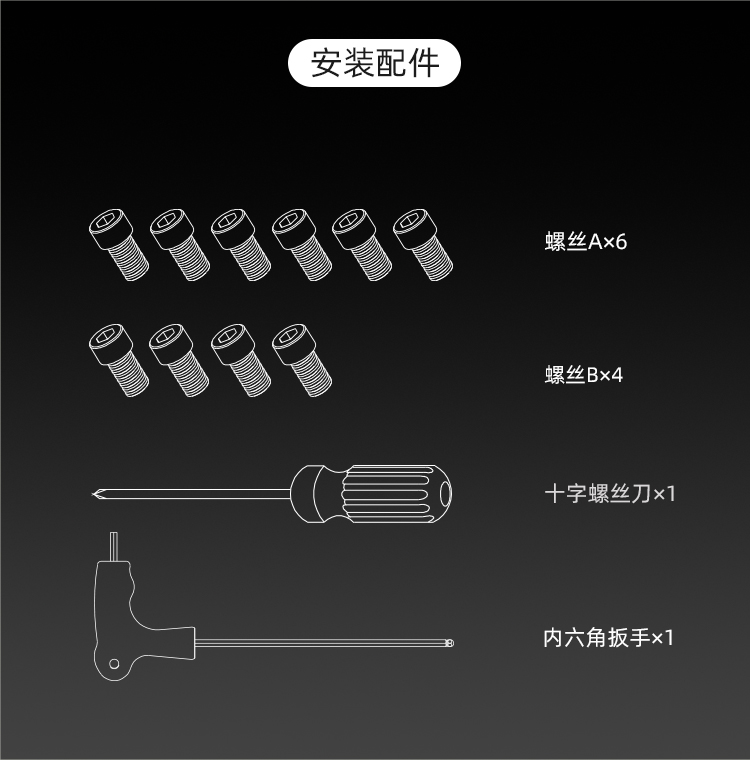 安装配件

螺丝A×6

螺丝B×4

十字螺丝刀×1

内六角扳手×1