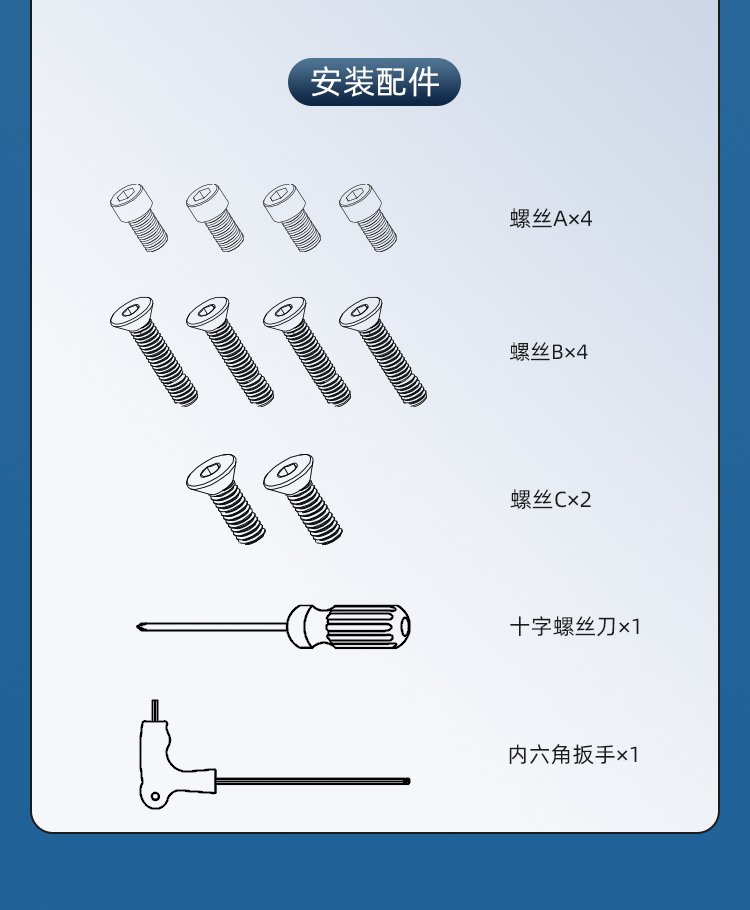 安装配件

螺丝A×4

螺丝B×4

螺丝C×2

十字螺丝刀×1

内六角扳手×1