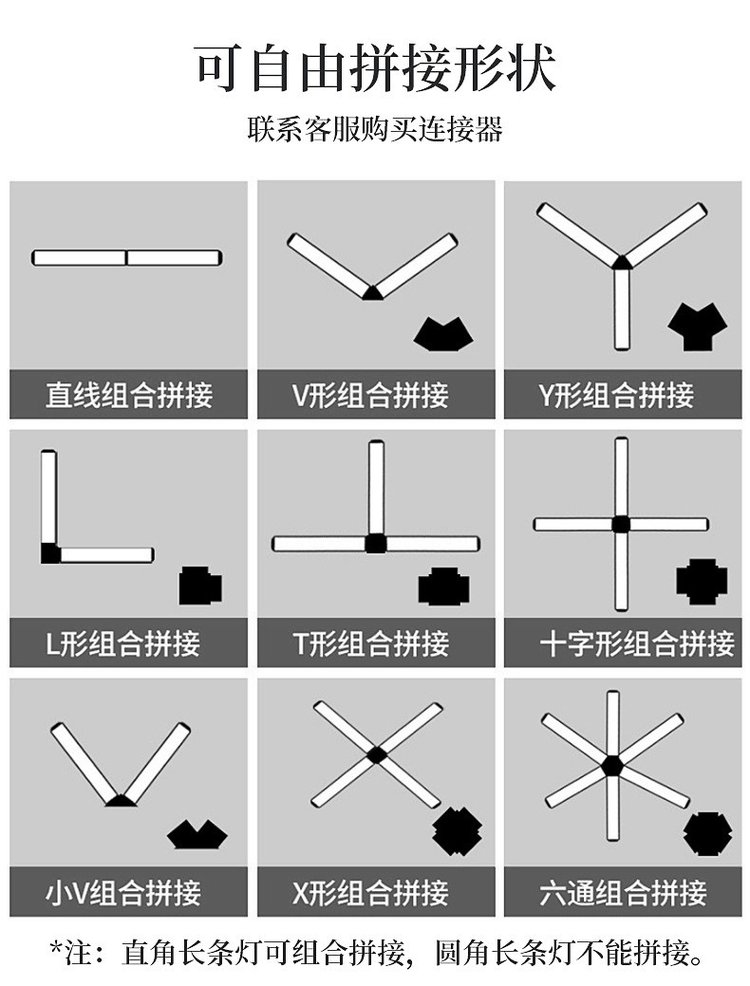 可自由拼接形状

联系客服购买连接器

直线组合拼接

V形组合拼接

Y形组合拼接

L形组合拼接

T形组合拼接

十字形组合拼接

小V组合拼接

X形组合拼接

六通组合拼接

*注：直角长条灯可组合拼接，圆角长条灯不能拼接。