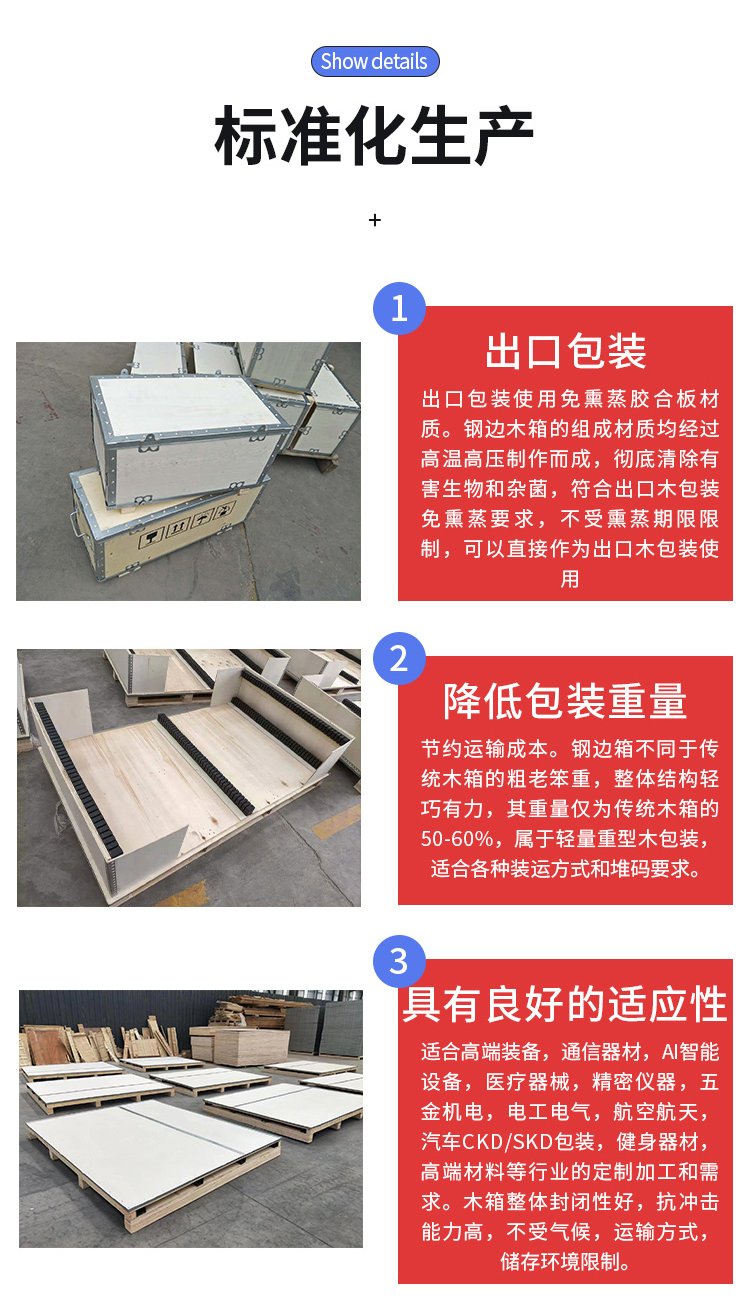 Show details

标准化生产

+

1

出口包装

出口包装使用免熏蒸胶合板材质。钢边木箱的组成材质均经过高温高压制作而成，彻底清除有害生物和杂菌，符合出口木包装免熏蒸要求，不受熏蒸期限限制，可以直接作为出口木包装使用

2

降低包装重量

节约运输成本。钢边箱不同于传统木箱的粗老笨重，整体结构轻巧有力，其重量仅为传统木箱的50-60%，属于轻量重型木包装，适合各种装运方式和堆码要求。

3

具有良好的适应性

适合高端装备，通信器材，AI智能设备，医疗器械，精密仪器，五金机电，电工电气，航空航天，汽车CKD/SKD包装，健身器材，高端材料等行业的定制加工和需求。木箱整体封闭性好，抗冲击能力高，不受气候，运输方式，储存环境限制。