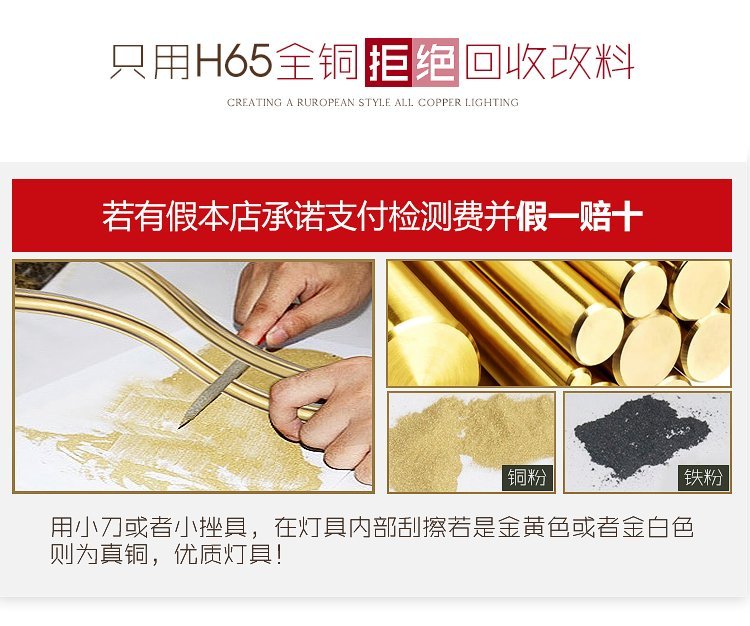 只用H65全铜拒绝回收改料

CREATING A RUROPEAN STYLE ALL COPPER LIGHTING

若有假本店承诺支付检测费并假一赔十

铜粉

铁粉

用小刀或者小挫具，在灯具内部刮擦若是金黄色或者金白色则为真铜，优质灯具！