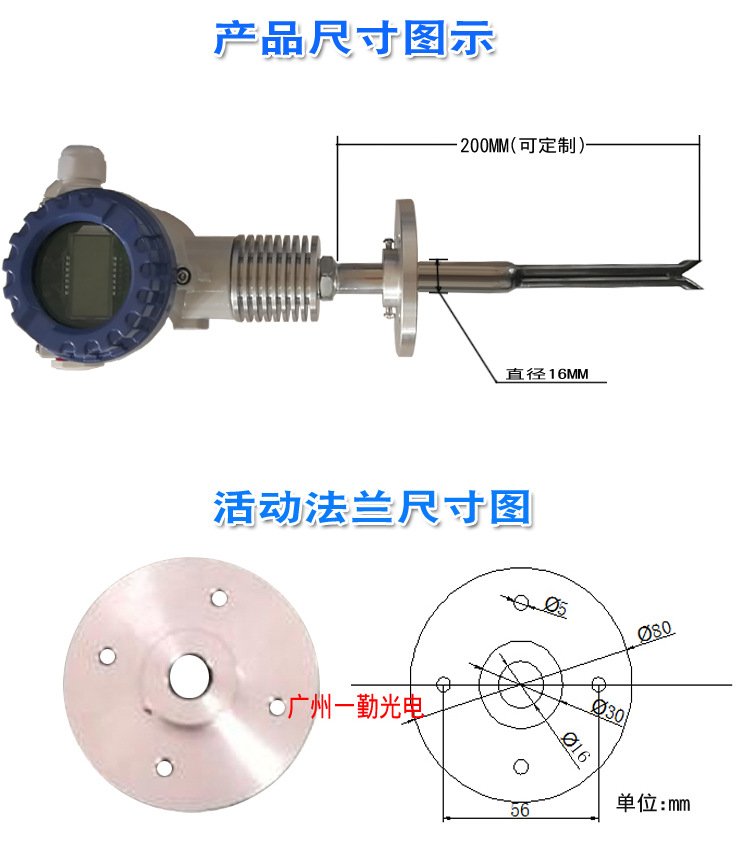 产品尺寸图示

200MM(可定制)

直径16MM

活动法兰尺寸图

广州一勤光电

Ø5

Ø80

Ø30

Ø16

56

单位:mm